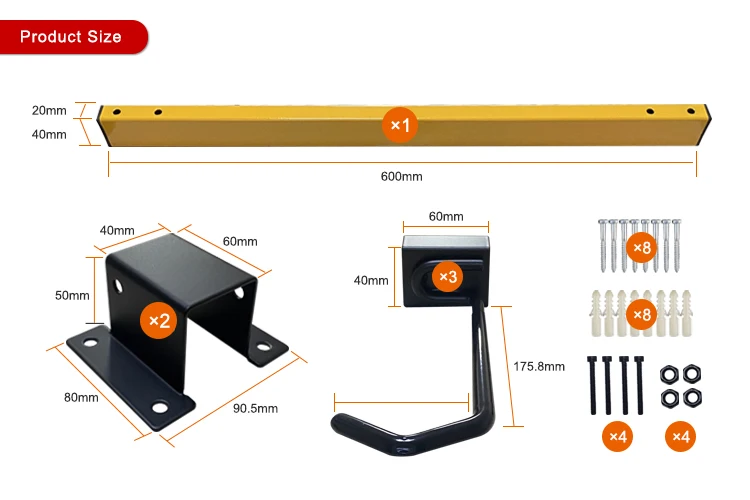 Product Size

20mm
40mm
×1
600mm

40mm
60mm
50mm
×2
80mm
90.5mm

60mm
40mm
×3
175.8mm

×8
×8
×4
×4