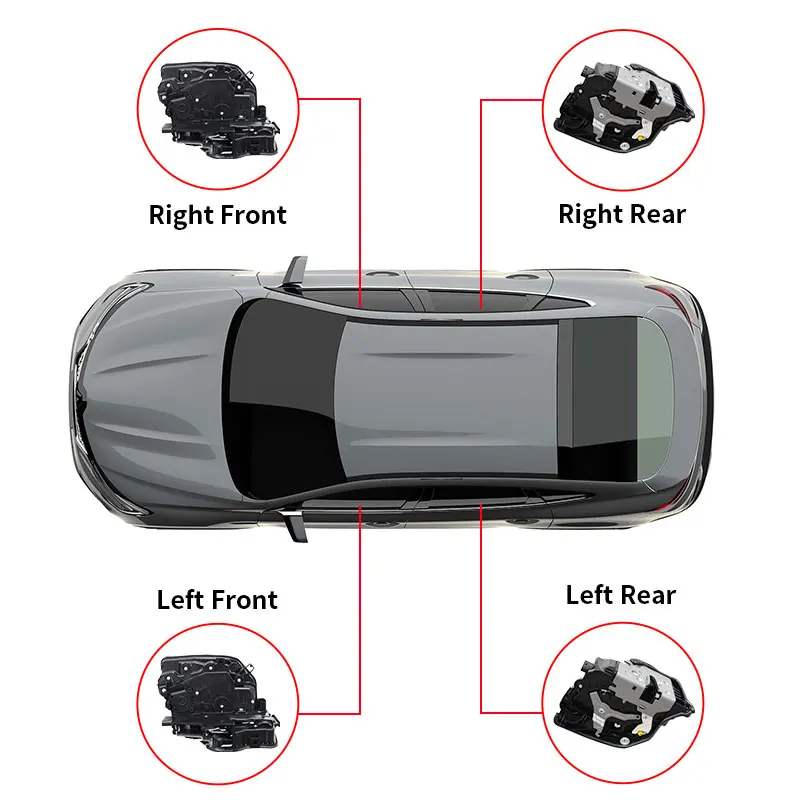 Right Front

Right Rear

Left Front

Left Rear