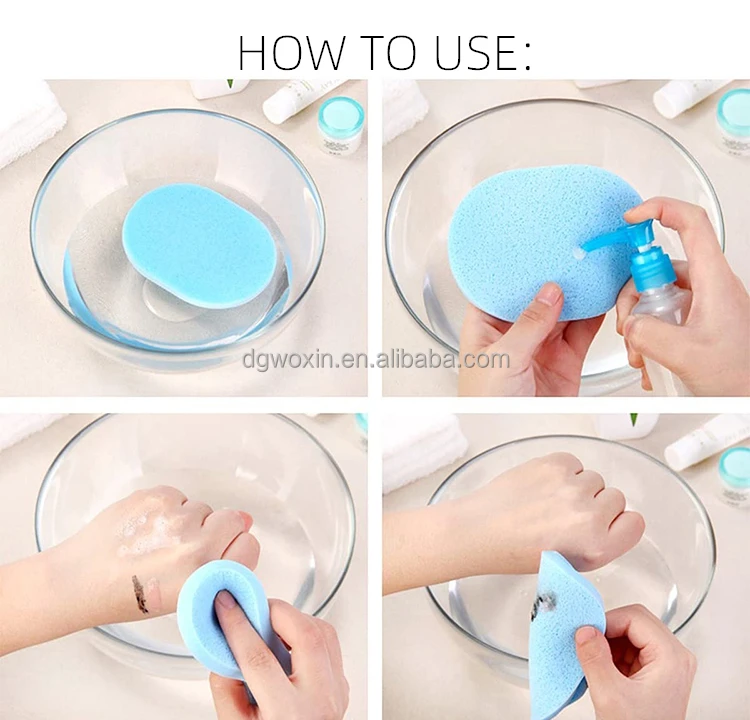 HOW TO USE:

dgwoxin.en.alibaba.com