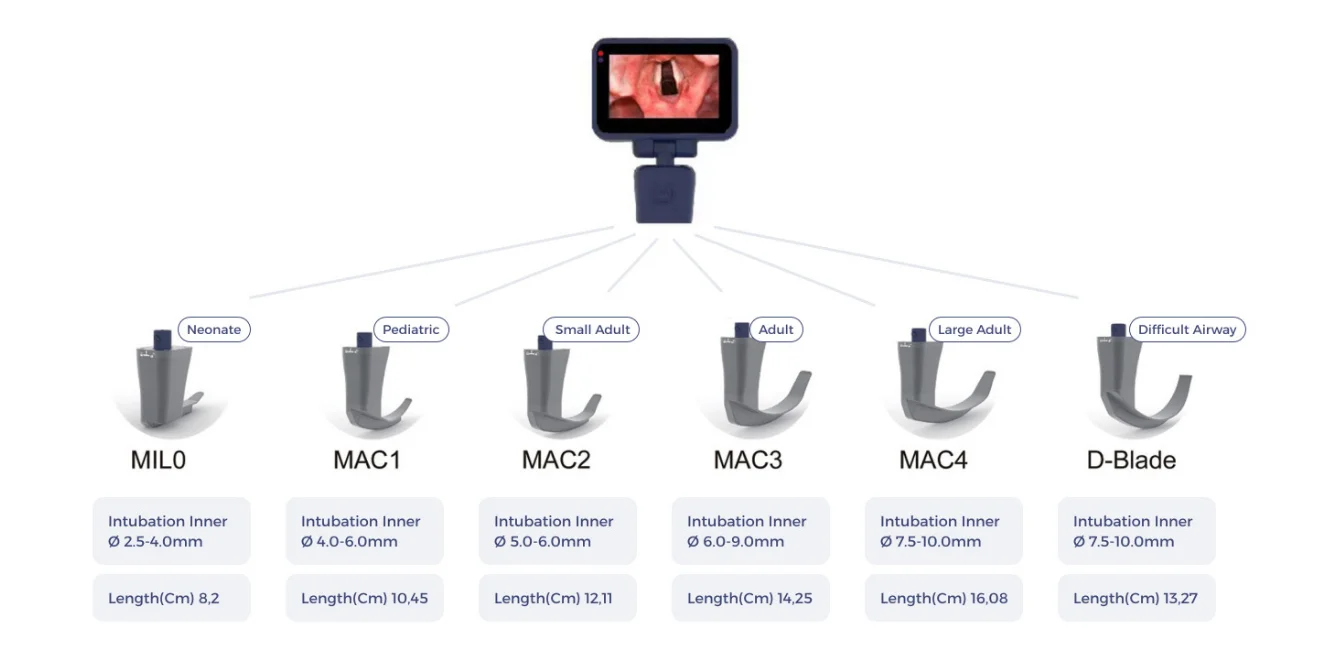 Neonate
MIL0
Intubation Inner Ø 2.5-4.0mm
Length(Cm) 8,2

Pediatric
MAC1
Intubation Inner Ø 4.0-6.0mm
Length(Cm) 10,45

Small Adult
MAC2
Intubation Inner Ø 5.0-6.0mm
Length(Cm) 12,11

Adult
MAC3
Intubation Inner Ø 6.0-9.0mm
Length(Cm) 14,25

Large Adult
MAC4
Intubation Inner Ø 7.5-10.0mm
Length(Cm) 16,08

Difficult Airway
D-Blade
Intubation Inner Ø 7.5-10.0mm
Length(Cm) 13,27