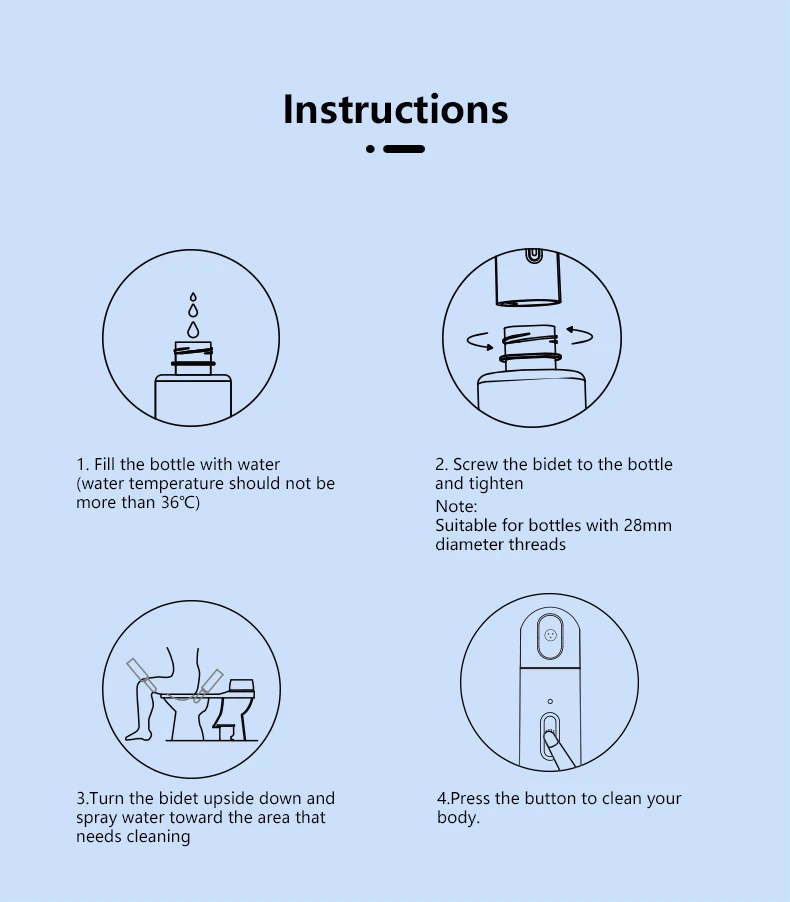 Instructions

1. Fill the bottle with water
(water temperature should not be more than 36℃)

2. Screw the bidet to the bottle and tighten
Note:
Suitable for bottles with 28mm diameter threads

3.Turn the bidet upside down and spray water toward the area that needs cleaning

4.Press the button to clean your body.