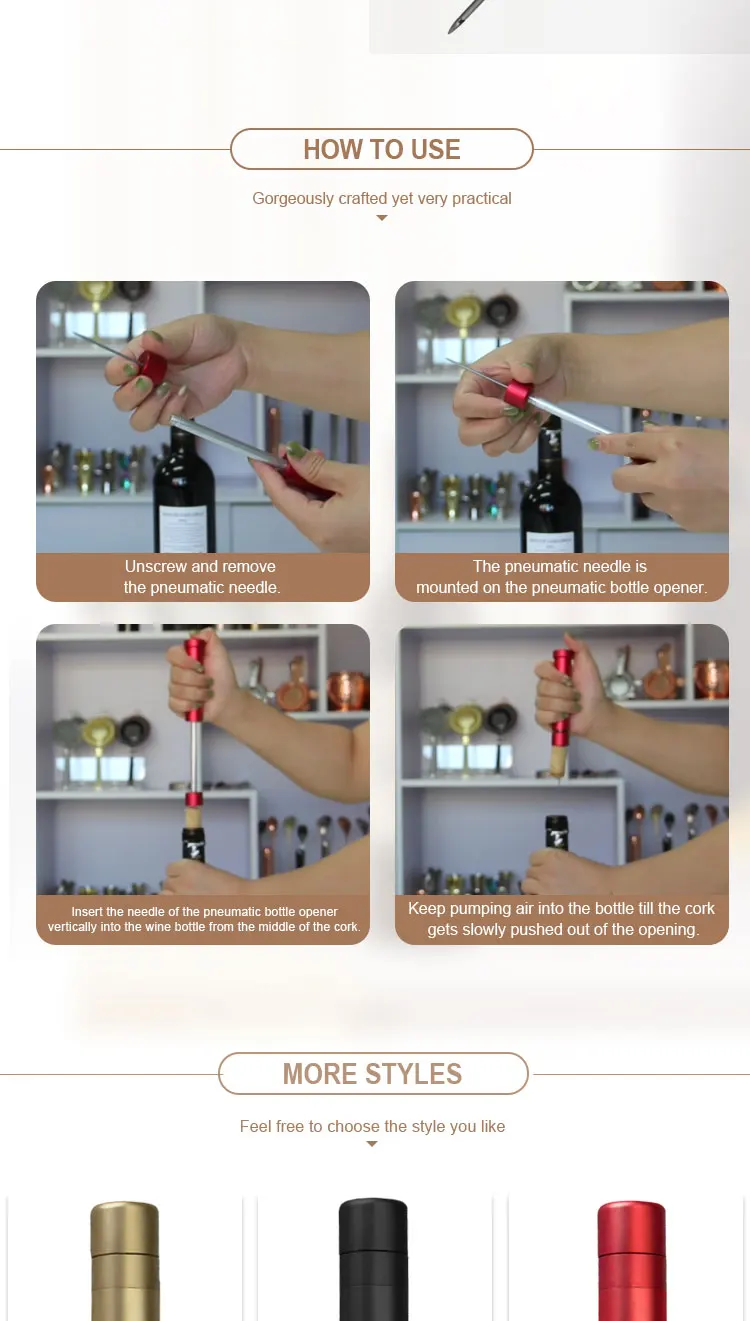 HOW TO USE

Gorgeously crafted yet very practical

Unscrew and remove the pneumatic needle.

The pneumatic needle is mounted on the pneumatic bottle opener.

Insert the needle of the pneumatic bottle opener vertically into the wine bottle from the middle of the cork.

Keep pumping air into the bottle till the cork gets slowly pushed out of the opening.

MORE STYLES

Feel free to choose the style you like