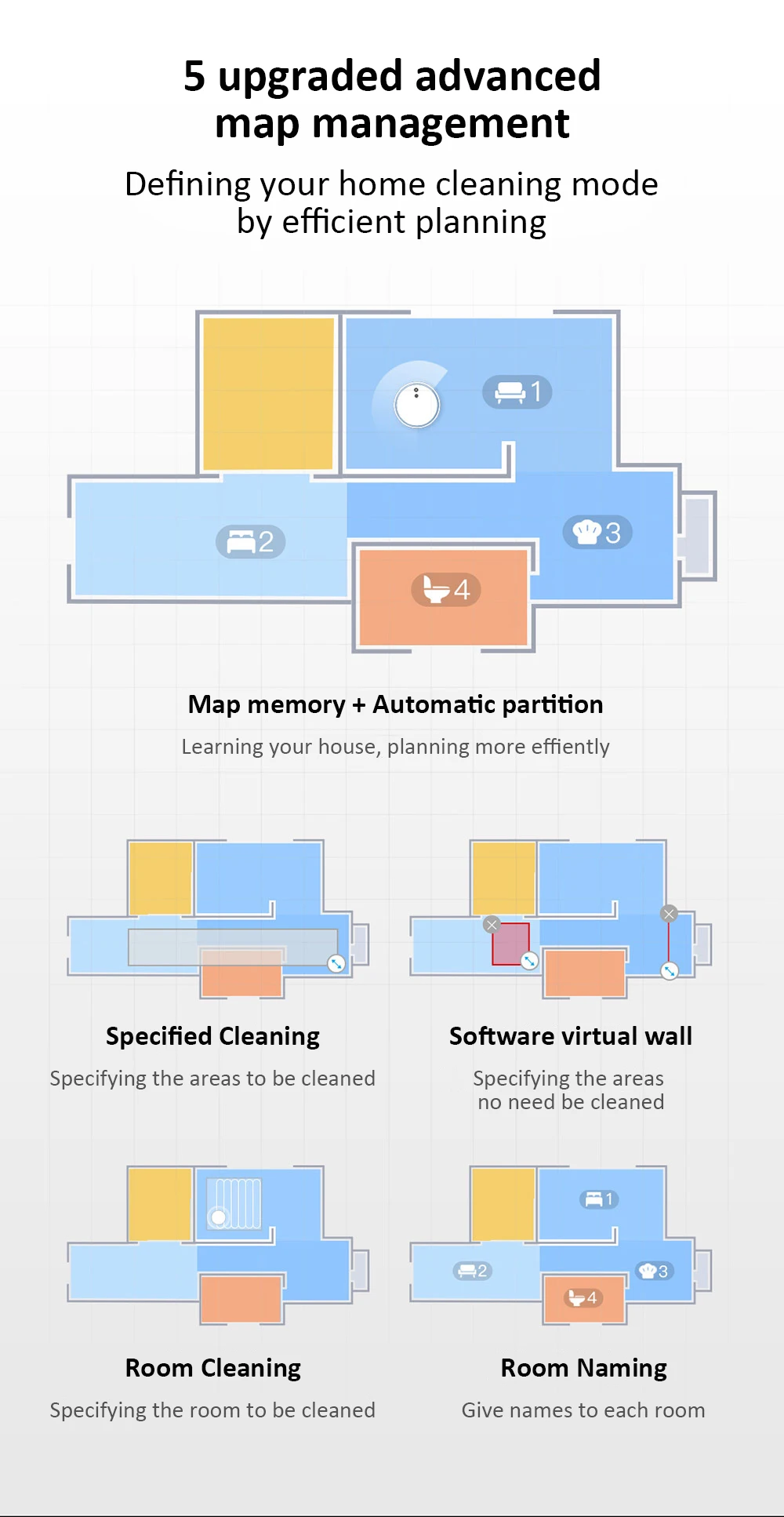 5 upgraded advanced map management

Defining your home cleaning mode by efficient planning

1

2

3

4

Map memory + Automatic partition

Learning your house, planning more effiently

Specified Cleaning

Specifying the areas to be cleaned

Software virtual wall

Specifying the areas no need be cleaned

1

2

3

4

Room Cleaning

Specifying the room to be cleaned

Room Naming

Give names to each room