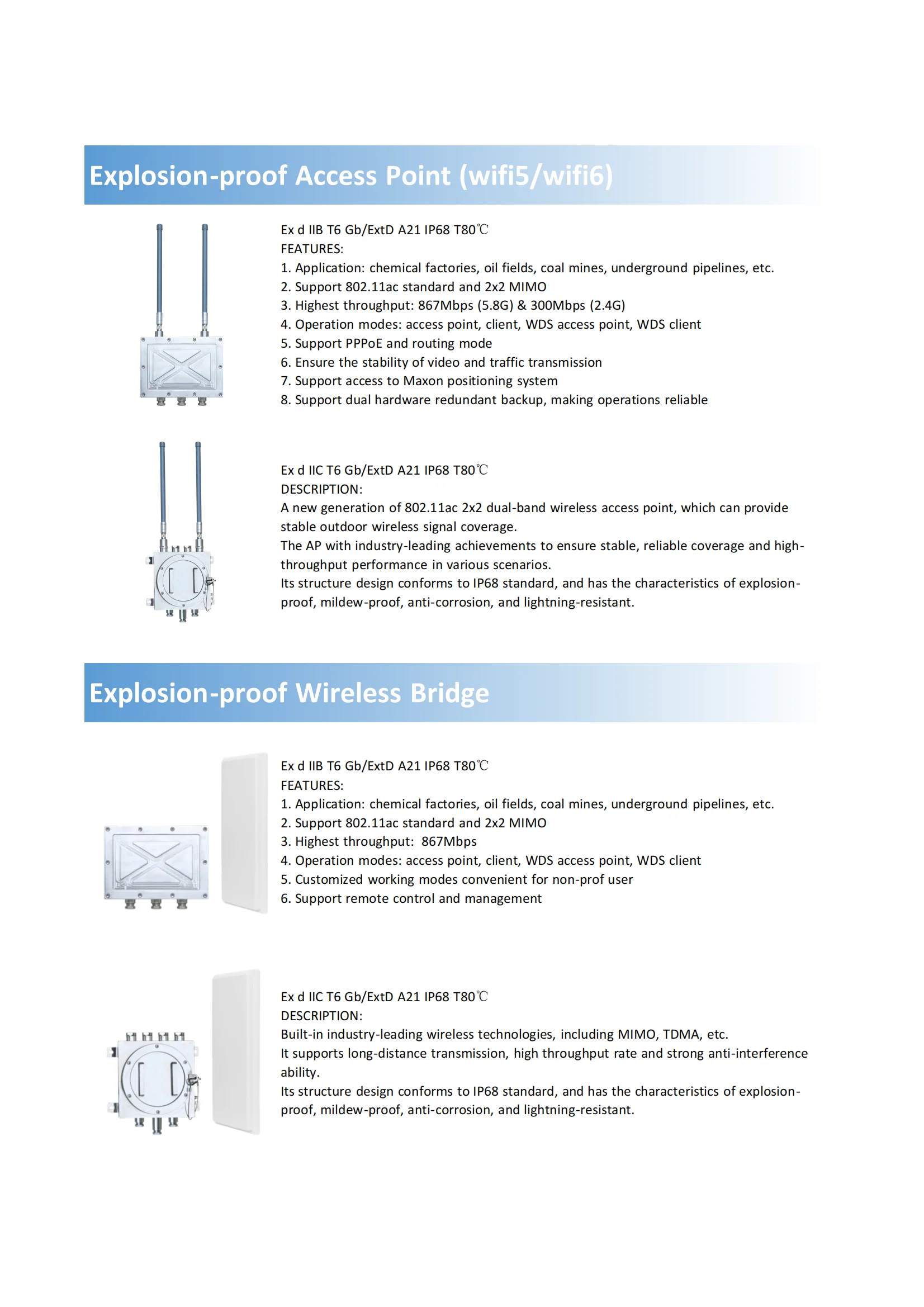 Explosion-proof Access Point (wifi5/wifi6)

Ex d IIB T6 Gb/ExtD A21 IP68 T80℃
FEATURES:
1. Application: chemical factories, oil fields, coal mines, underground pipelines, etc.
2. Support 802.11ac standard and 2x2 MIMO
3. Highest throughput: 867Mbps (5.8G) & 300Mbps (2.4G)
4. Operation modes: access point, client, WDS access point, WDS client
5. Support PPPoE and routing mode
6. Ensure the stability of video and traffic transmission
7. Support access to Maxon positioning system
8. Support dual hardware redundant backup, making operations reliable

Ex d IIC T6 Gb/ExtD A21 IP68 T80℃
DESCRIPTION:
A new generation of 802.11ac 2x2 dual-band wireless access point, which can provide stable outdoor wireless signal coverage.
The AP with industry-leading achievements to ensure stable, reliable coverage and high-throughput performance in various scenarios.
Its structure design conforms to IP68 standard, and has the characteristics of explosion-proof, mildew-proof, anti-corrosion, and lightning-resistant.

Explosion-proof Wireless Bridge

Ex d IIB T6 Gb/ExtD A21 IP68 T80℃
FEATURES:
1. Application: chemical factories, oil fields, coal mines, underground pipelines, etc.
2. Support 802.11ac standard and 2x2 MIMO
3. Highest throughput: 867Mbps
4. Operation modes: access point, client, WDS access point, WDS client
5. Customized working modes convenient for non-prof user
6. Support remote control and management

Ex d IIC T6 Gb/ExtD A21 IP68 T80℃
DESCRIPTION:
Built-in industry-leading wireless technologies, including MIMO, TDMA, etc.
It supports long-distance transmission, high throughput rate and strong anti-interference ability.
Its structure design conforms to IP68 standard, and has the characteristics of explosion-proof, mildew-proof, anti-corrosion, and lightning-resistant.