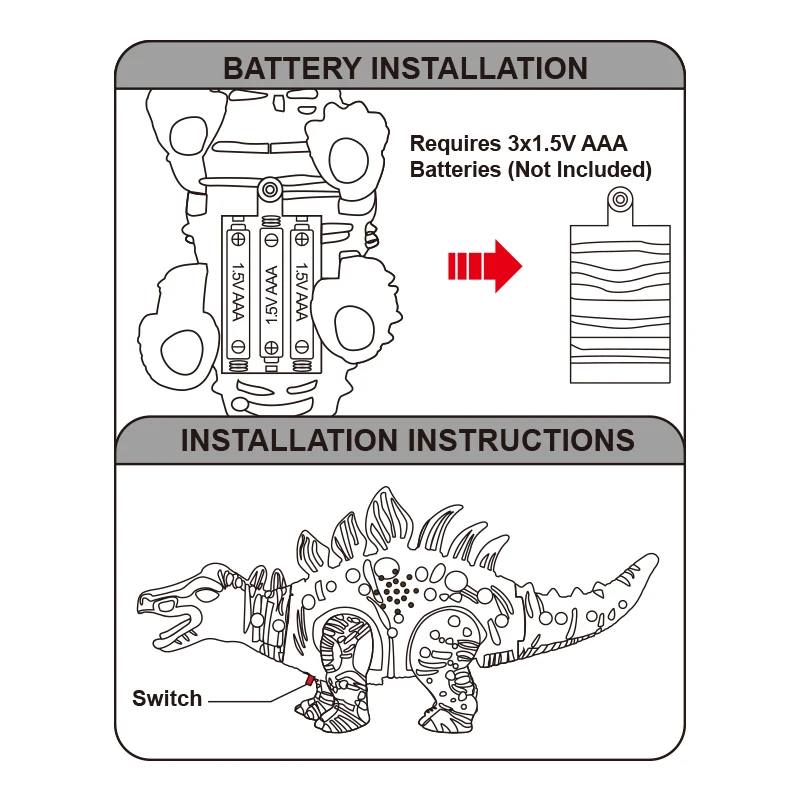 BATTERY INSTALLATION

Requires 3x1.5V AAA Batteries (Not Included)

1.5V AAA
1.5V AAA
1.5V AAA

INSTALLATION INSTRUCTIONS

Switch