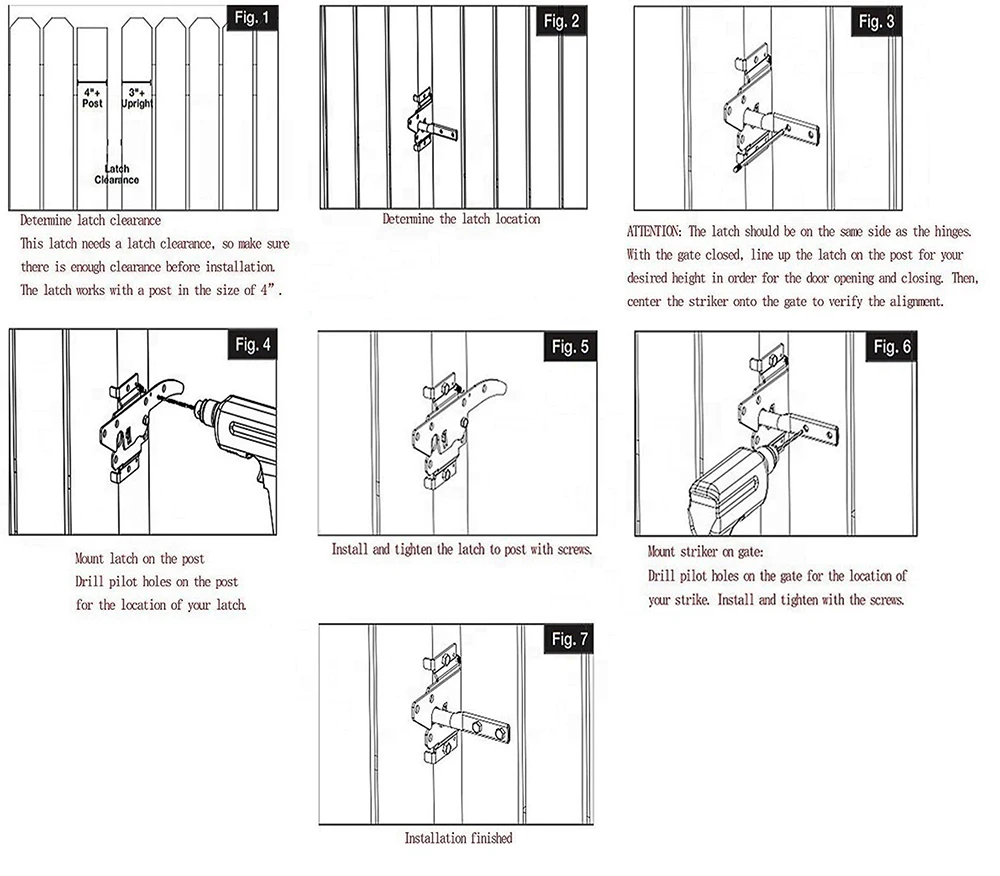 Fig. 1

4"+ Post

3"+ Upright

Latch Clearance

Determine latch clearance

This latch needs a latch clearance, so make sure there is enough clearance before installation.

The latch works with a post in the size of 4".

Fig. 2

Determine the latch location

Fig. 3

ATTENTION: The latch should be on the same side as the hinges. With the gate closed, line up the latch on the post for your desired height in order for the door opening and closing. Then, center the striker onto the gate to verify the alignment.

Fig. 4

Mount latch on the post

Drill pilot holes on the post for the location of your latch.

Fig. 5

Install and tighten the latch to post with screws.

Fig. 6

Mount striker on gate:

Drill pilot holes on the gate for the location of your strike. Install and tighten with the screws.

Fig. 7

Installation finished