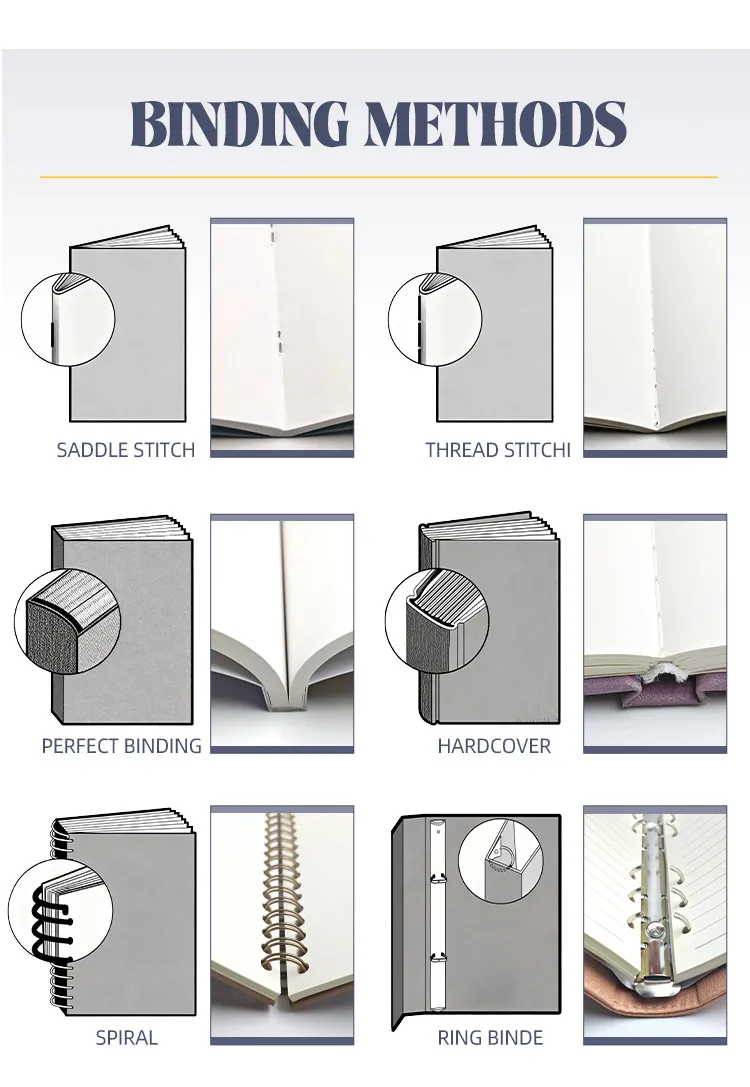 BINDING METHODS

SADDLE STITCH

THREAD STITCHI

PERFECT BINDING

HARDCOVER

SPIRAL

RING BINDE