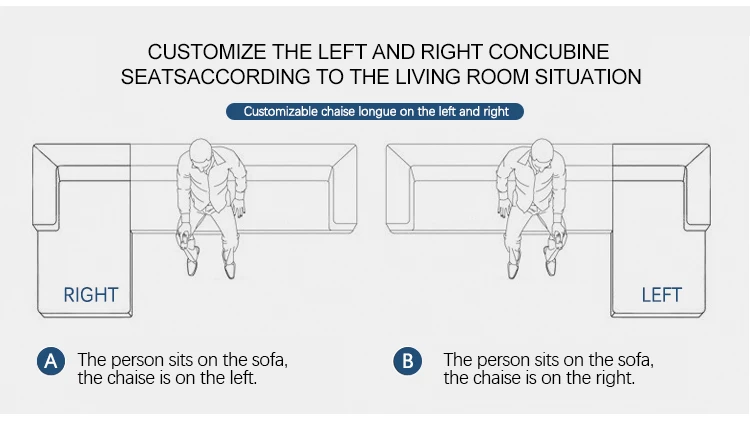 CUSTOMIZE THE LEFT AND RIGHT CONCUBINE SEATSACCORDING TO THE LIVING ROOM SITUATION

Customizable chaise longue on the left and right

RIGHT

LEFT

A The person sits on the sofa, the chaise is on the left.

B The person sits on the sofa, the chaise is on the right.