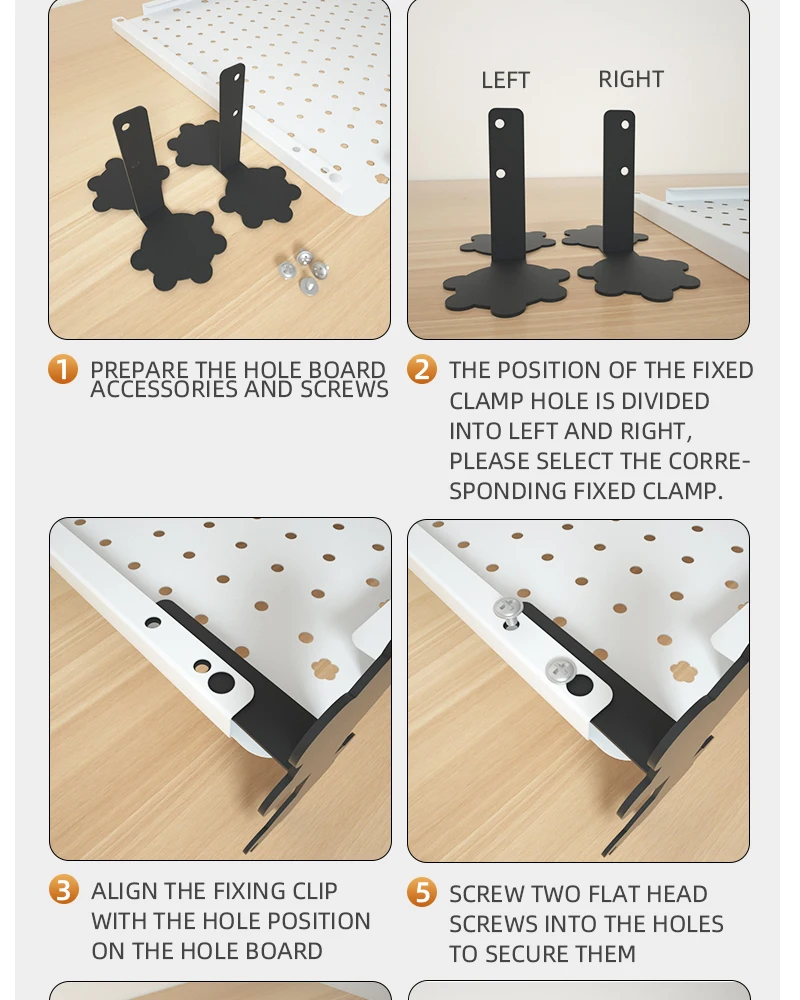 LEFT RIGHT

1 PREPARE THE HOLE BOARD ACCESSORIES AND SCREWS

2 THE POSITION OF THE FIXED CLAMP HOLE IS DIVIDED INTO LEFT AND RIGHT, PLEASE SELECT THE CORRESPONDING FIXED CLAMP.

3 ALIGN THE FIXING CLIP WITH THE HOLE POSITION ON THE HOLE BOARD

5 SCREW TWO FLAT HEAD SCREWS INTO THE HOLES TO SECURE THEM