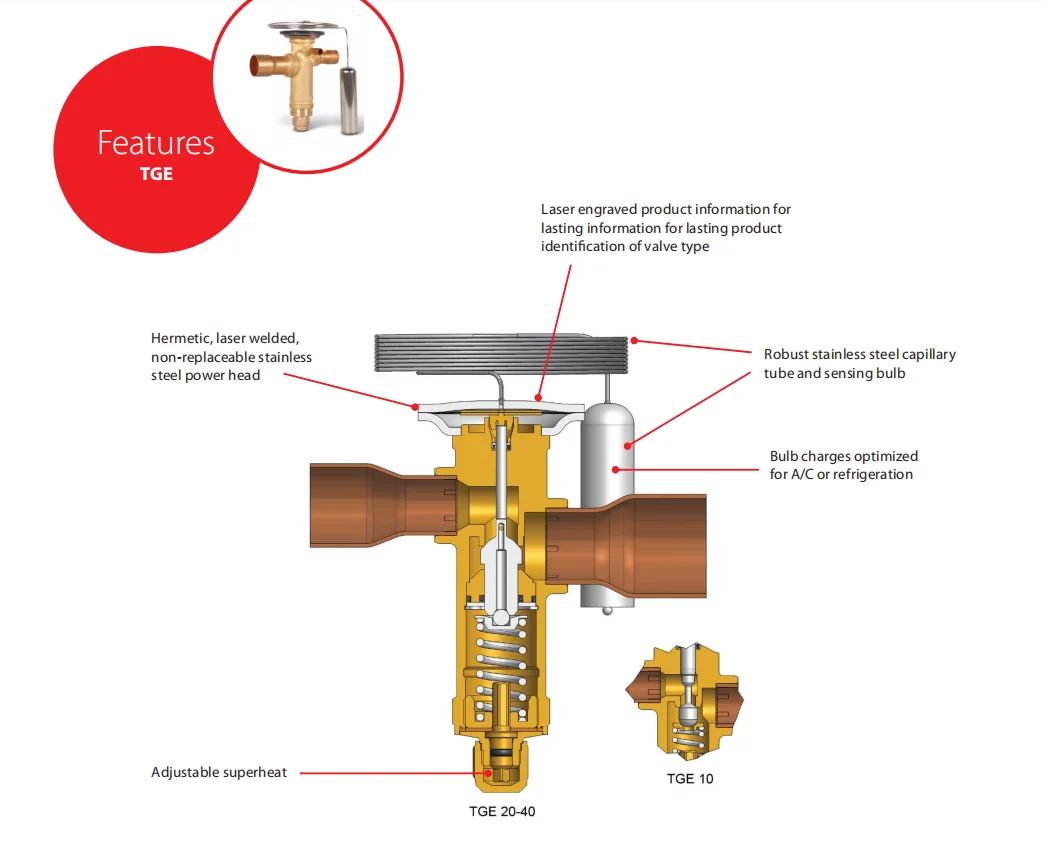 Features
TGE

Laser engraved product information for lasting information for lasting product identification of valve type

Hermetic, laser welded, non-replaceable stainless steel power head

Robust stainless steel capillary tube and sensing bulb

Bulb charges optimized for A/C or refrigeration

Adjustable superheat

TGE 20-40

TGE 10