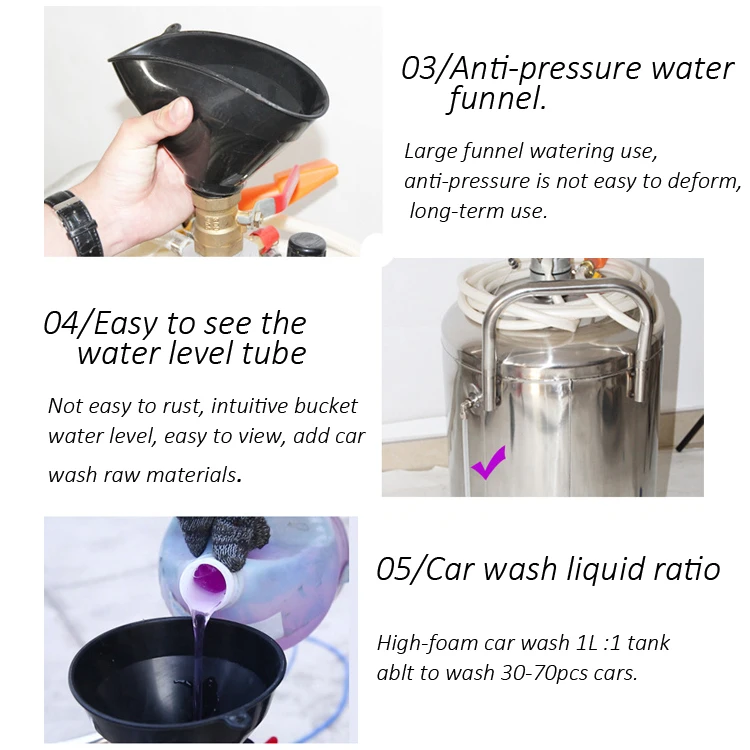 03/Anti-pressure water funnel.

Large funnel watering use, anti-pressure is not easy to deform, long-term use.

04/Easy to see the water level tube

Not easy to rust, intuitive bucket water level, easy to view, add car wash raw materials.

05/Car wash liquid ratio

High-foam car wash 1L :1 tank ablt to wash 30-70pcs cars.