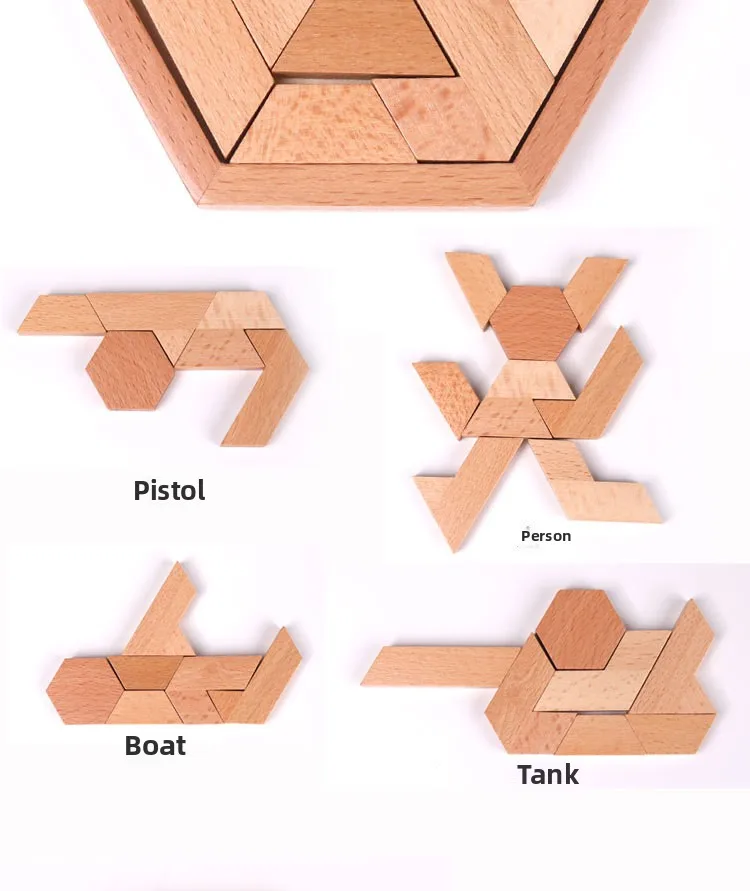 Pistol

Person

Boat

Tank