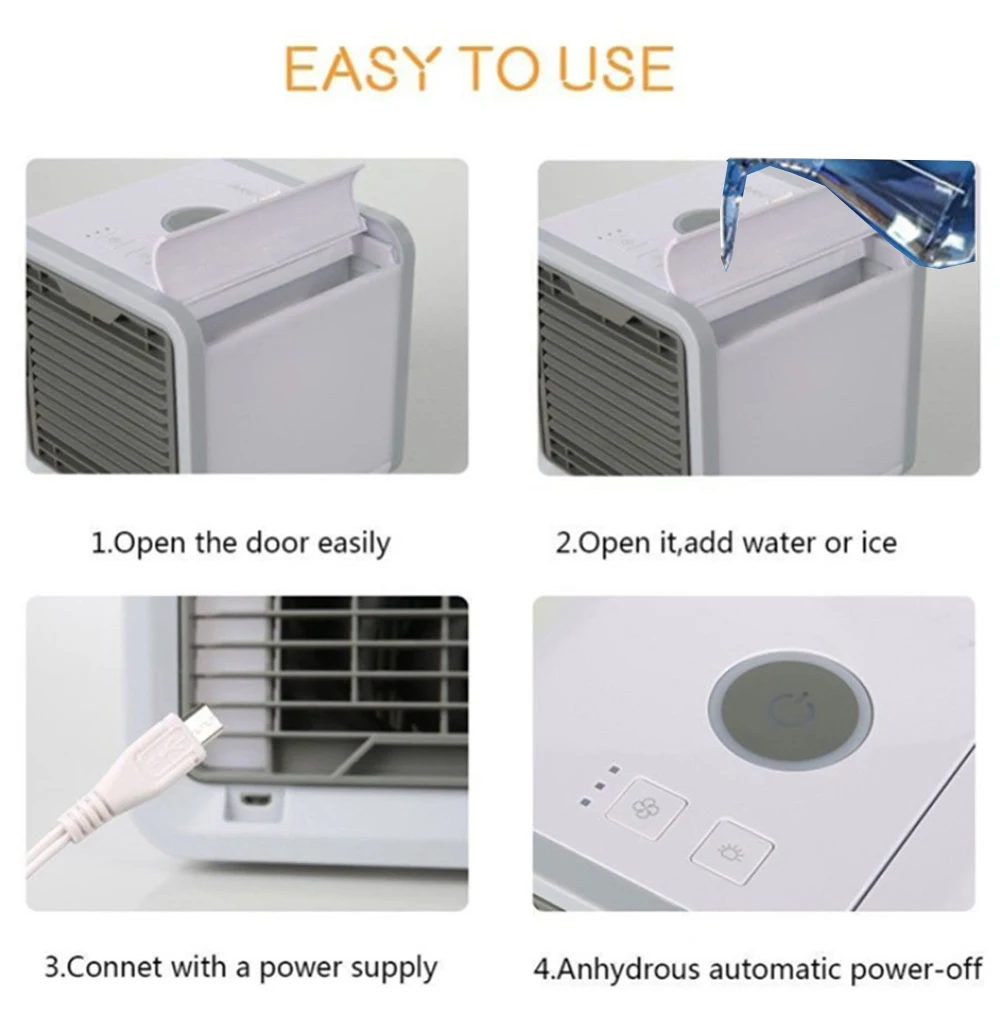 EASY TO USE

1.Open the door easily

2.Open it,add water or ice

3.Connet with a power supply

4.Anhydrous automatic power-off