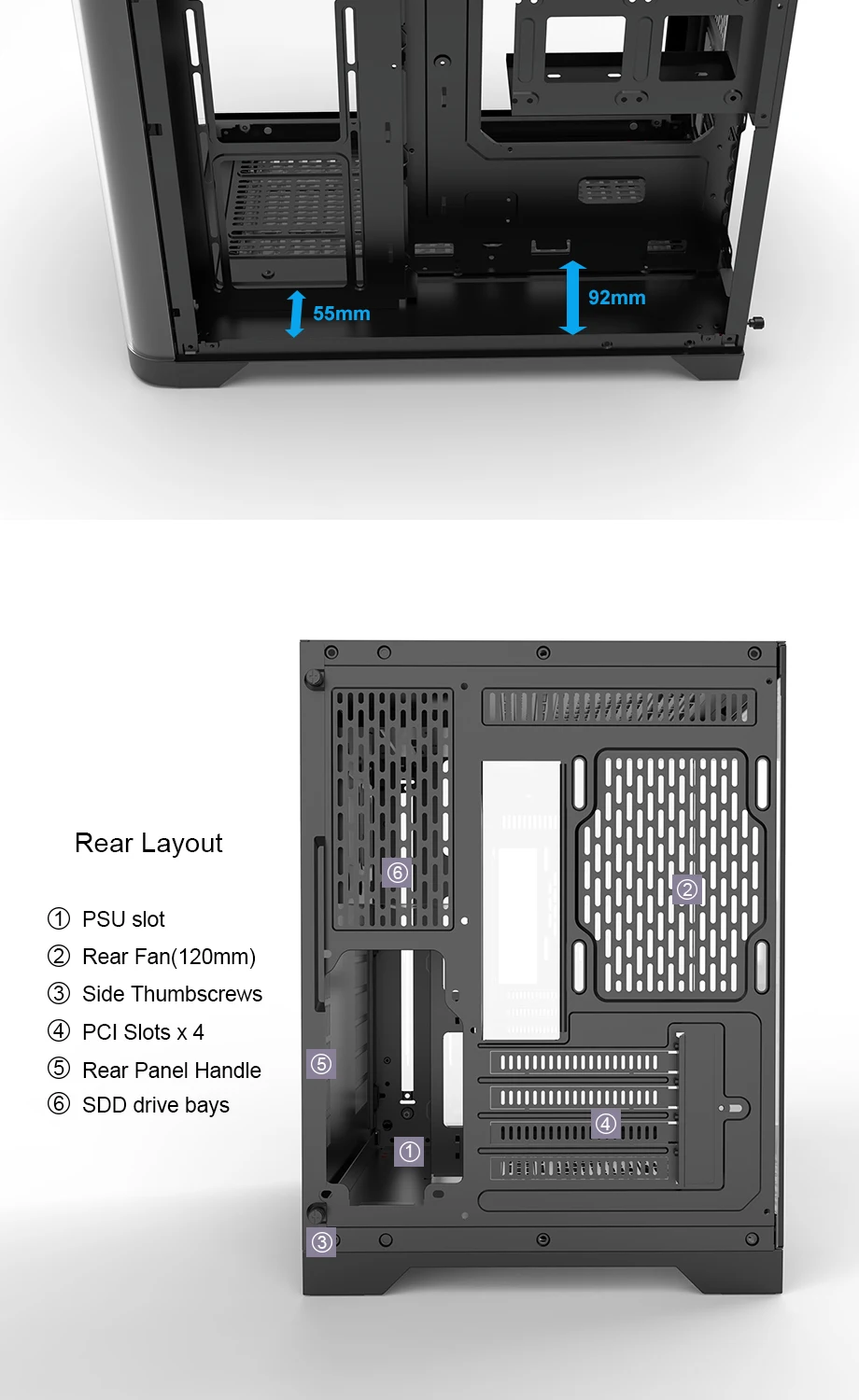 55mm

92mm

Rear Layout

① PSU slot
② Rear Fan(120mm)
③ Side Thumbscrews
④ PCI Slots x 4
⑤ Rear Panel Handle
⑥ SDD drive bays

⑥

②

⑤

④

①

③