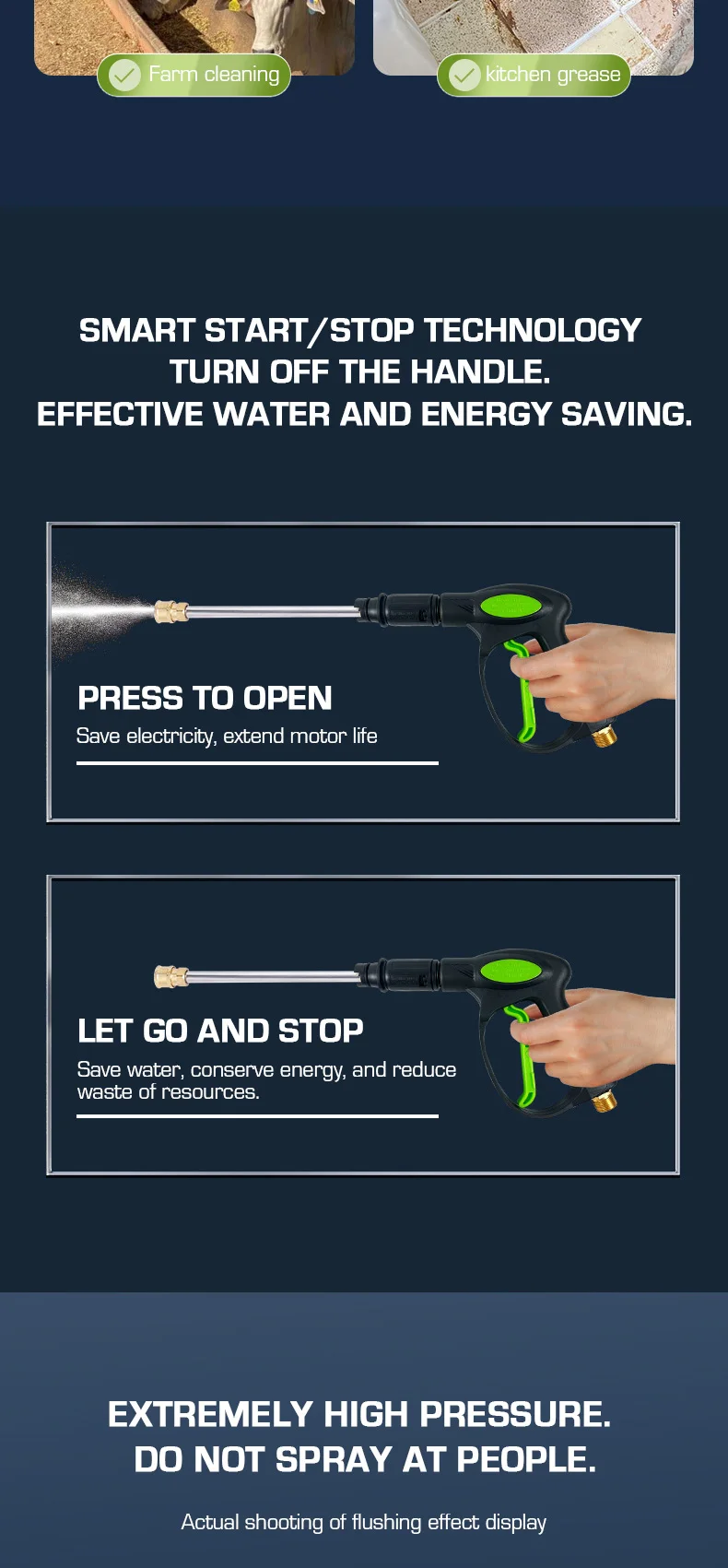 Farm cleaning

kitchen grease

SMART START/STOP TECHNOLOGY
TURN OFF THE HANDLE.
EFFECTIVE WATER AND ENERGY SAVING.

PRESS TO OPEN

Save electricity, extend motor life

LET GO AND STOP

Save water, conserve energy, and reduce waste of resources.

EXTREMELY HIGH PRESSURE.
DO NOT SPRAY AT PEOPLE.

Actual shooting of flushing effect display