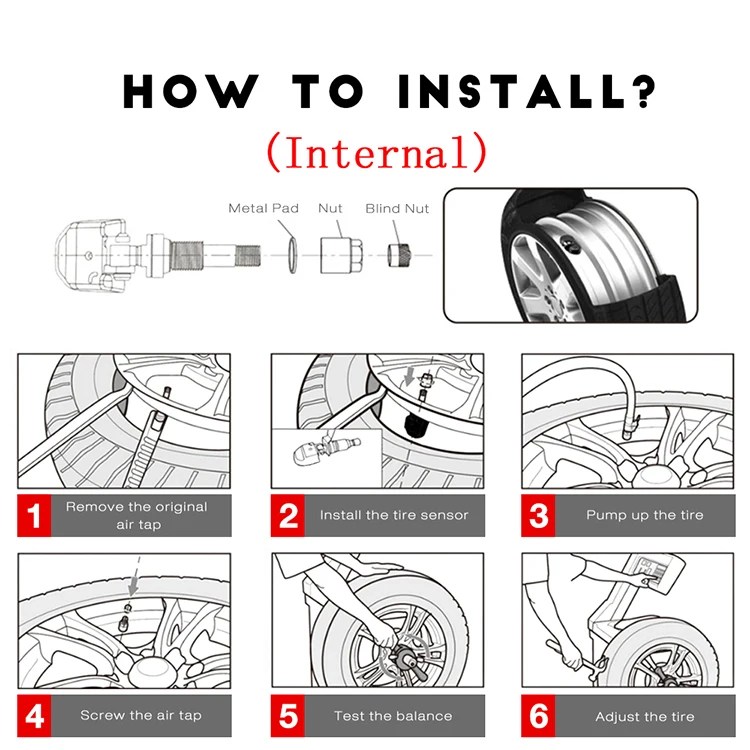 HOW TO INSTALL?
(Internal)

Metal Pad Nut Blind Nut

1 Remove the original air tap

2 Install the tire sensor

3 Pump up the tire

4 Screw the air tap

5 Test the balance

6 Adjust the tire