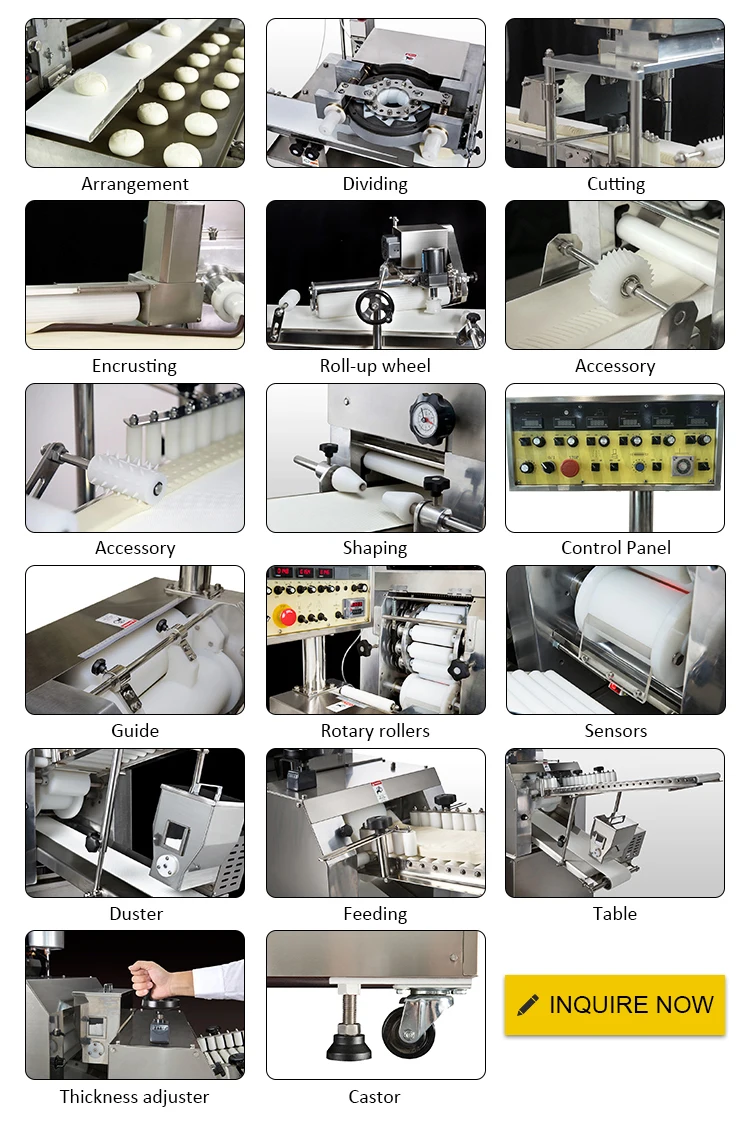 Arrangement

Dividing

Cutting

Encrusting

Roll-up wheel

Accessory

Accessory

Shaping

Control Panel

Guide

Rotary rollers

Sensors

Duster

Feeding

Table

Thickness adjuster

Castor

INQUIRE NOW