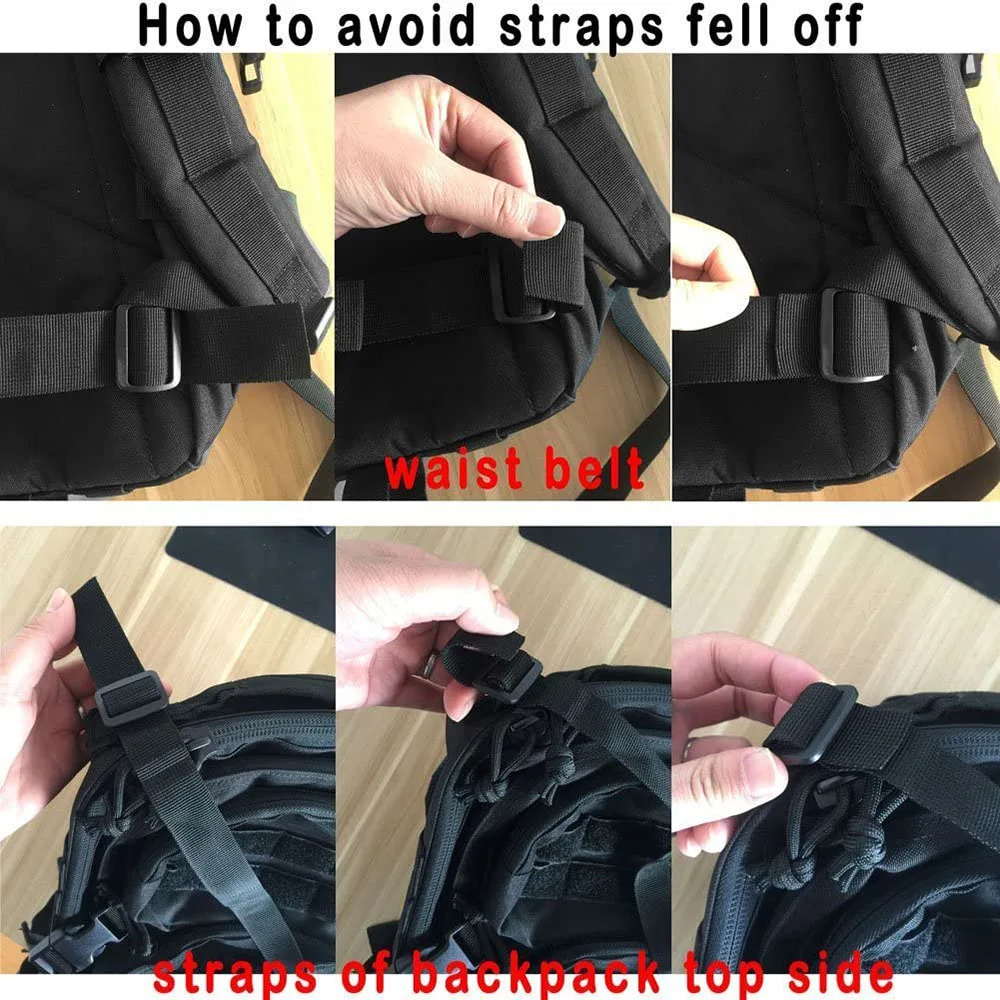 How to avoid straps fell off

waist belt

straps of backpack top side