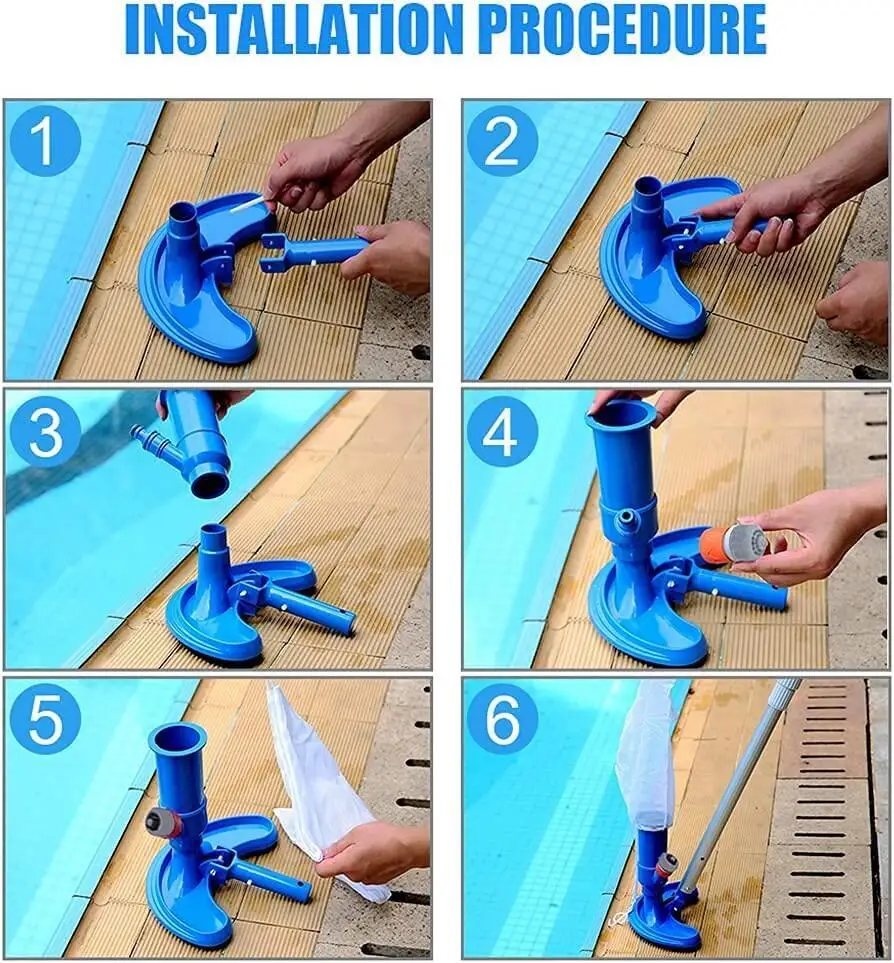 INSTALLATION PROCEDURE

1

2

3

4

5

6