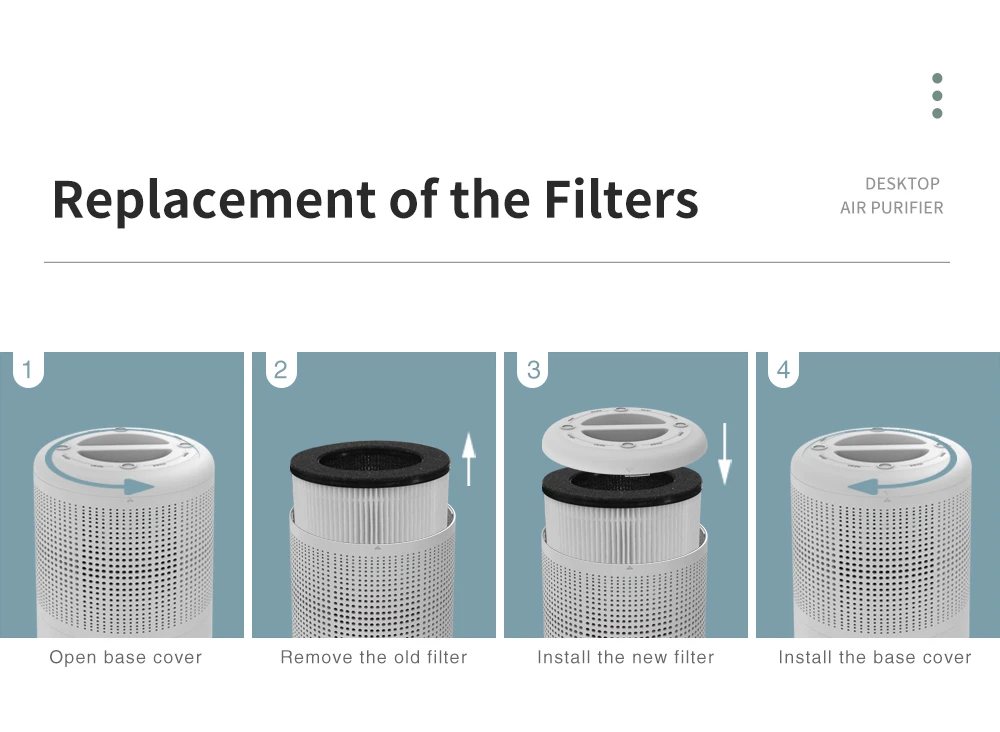 Replacement of the Filters

DESKTOP
AIR PURIFIER

1

Open base cover

2

Remove the old filter

3

Install the new filter

4

Install the base cover