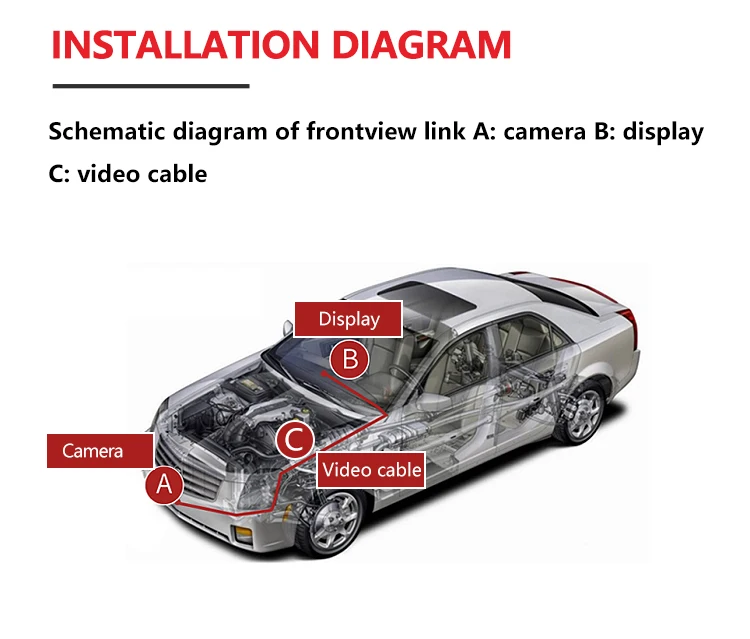 INSTALLATION DIAGRAM

Schematic diagram of frontview link A: camera B: display C: video cable

Display
B
C
Camera
Video cable
A