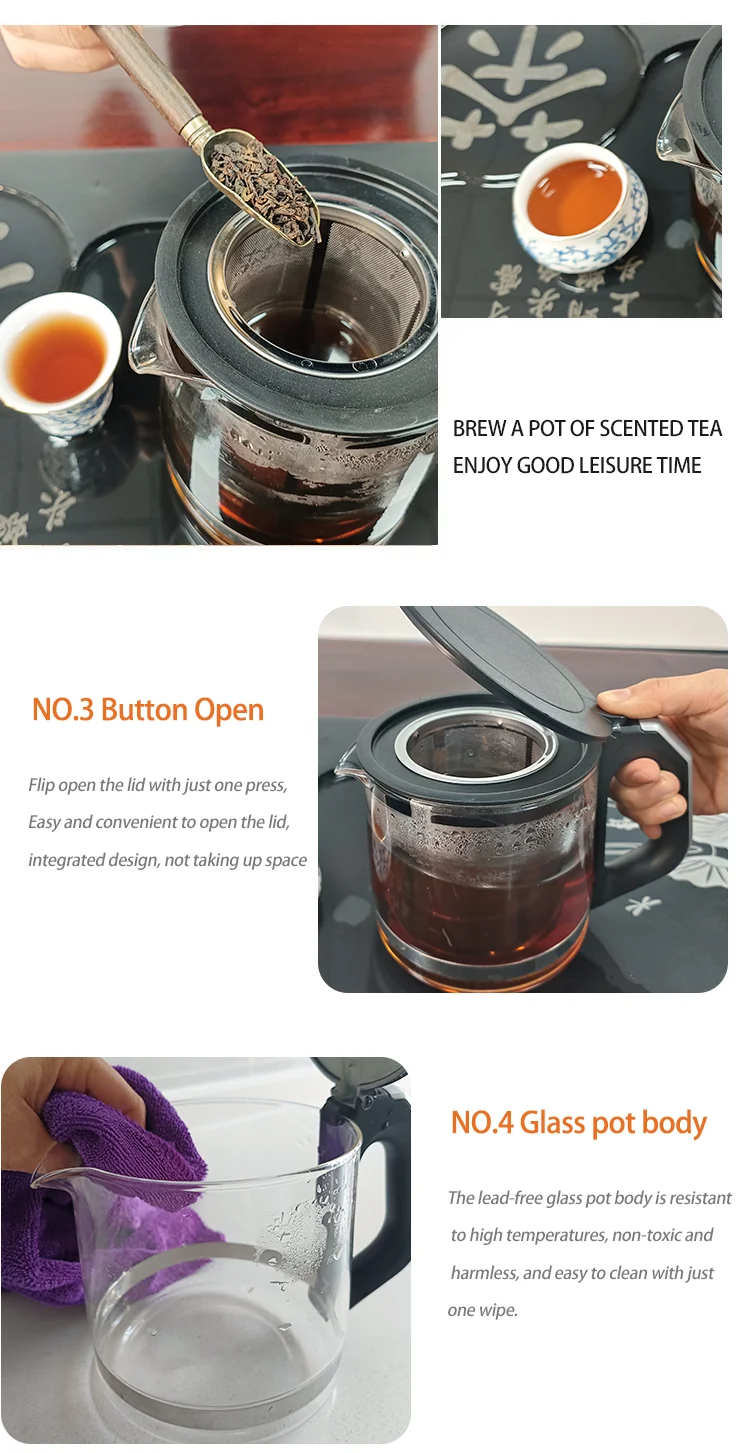 BREW A POT OF SCENTED TEA
ENJOY GOOD LEISURE TIME

NO.3 Button Open

Flip open the lid with just one press,
Easy and convenient to open the lid,
integrated design, not taking up space

NO.4 Glass pot body

The lead-free glass pot body is resistant to high temperatures, non-toxic and harmless, and easy to clean with just one wipe.