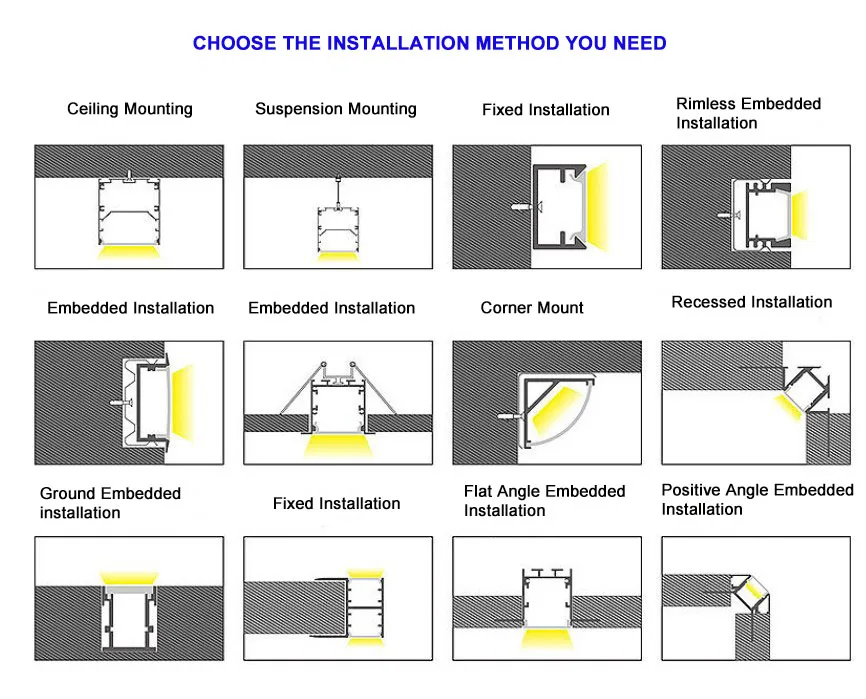 CHOOSE THE INSTALLATION METHOD YOU NEED

Ceiling Mounting

Suspension Mounting

Fixed Installation

Rimless Embedded Installation

Embedded Installation

Embedded Installation

Corner Mount

Recessed Installation

Ground Embedded installation

Fixed Installation

Flat Angle Embedded Installation

Positive Angle Embedded Installation