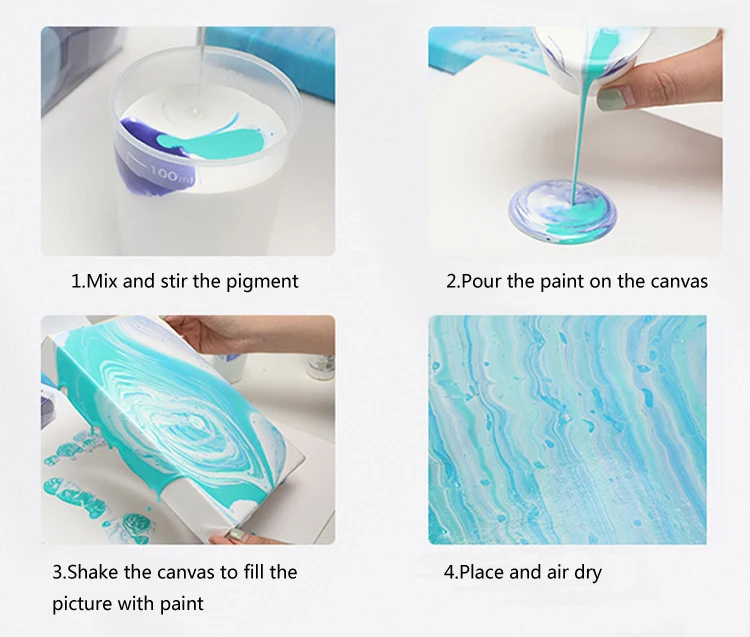 100ml

1.Mix and stir the pigment

2.Pour the paint on the canvas

3.Shake the canvas to fill the picture with paint

4.Place and air dry