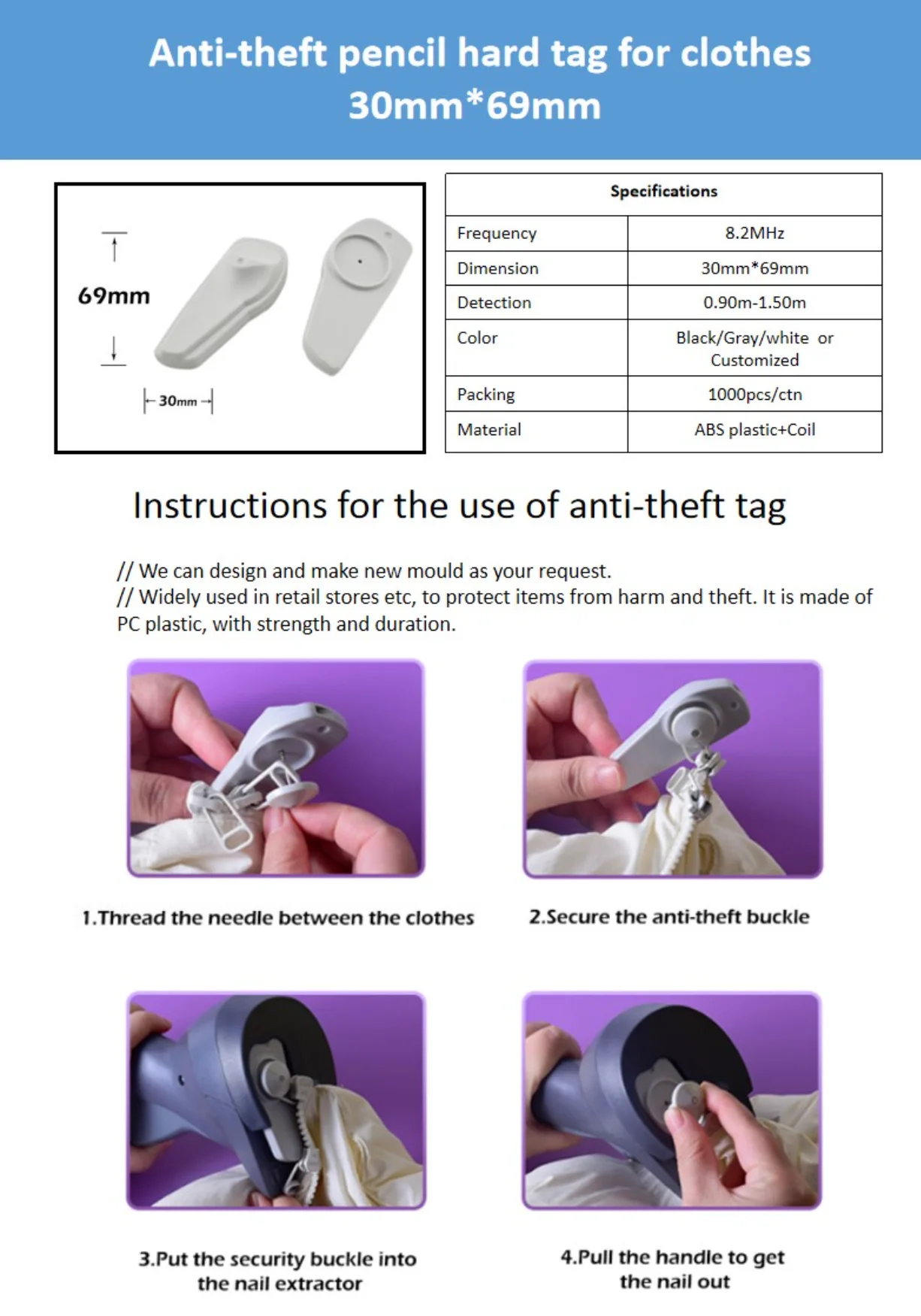 Anti-theft pencil hard tag for clothes 30mm*69mm

69mm

30mm

| Specifications | |
|---|---|
| Frequency | 8.2MHz |
| Dimension | 30mm*69mm |
| Detection | 0.90m-1.50m |
| Color | Black/Gray/white or Customized |
| Packing | 1000pcs/ctn |
| Material | ABS plastic+Coil |

Instructions for the use of anti-theft tag

// We can design and make new mould as your request.
// Widely used in retail stores etc, to protect items from harm and theft. It is made of PC plastic, with strength and duration.

1.Thread the needle between the clothes

2.Secure the anti-theft buckle

3.Put the security buckle into the nail extractor

4.Pull the handle to get the nail out