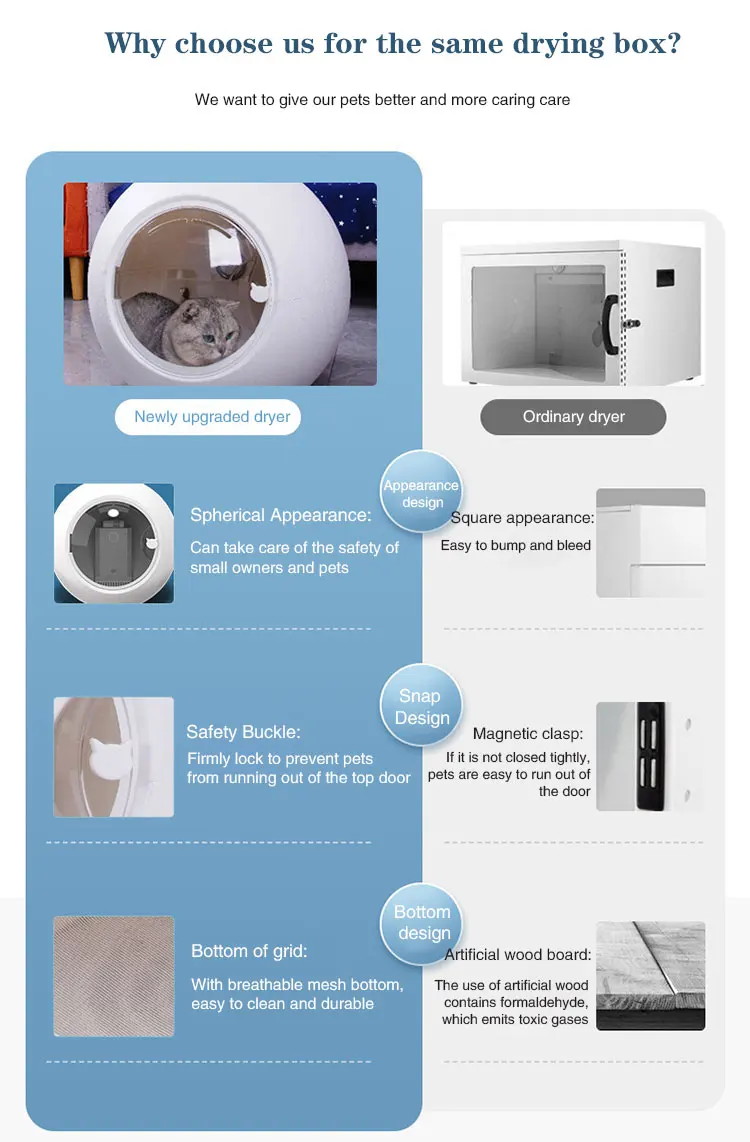 Why choose us for the same drying box?

We want to give our pets better and more caring care

Newly upgraded dryer

Ordinary dryer

Appearance design

Spherical Appearance:

Can take care of the safety of small owners and pets

Square appearance:

Easy to bump and bleed

Snap Design

Safety Buckle:

Firmly lock to prevent pets from running out of the top door

Magnetic clasp:

If it is not closed tightly, pets are easy to run out of the door

Bottom design

Bottom of grid:

With breathable mesh bottom, easy to clean and durable

Artificial wood board:

The use of artificial wood contains formaldehyde, which emits toxic gases