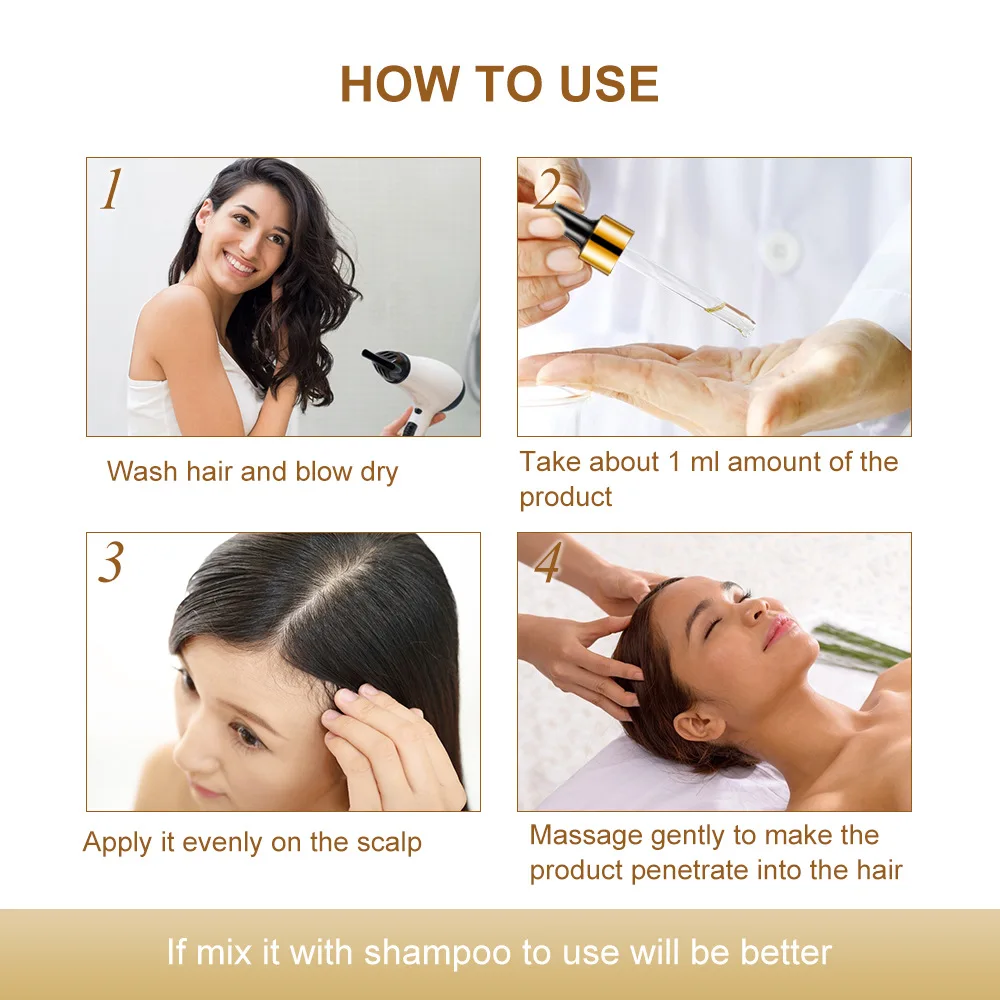 HOW TO USE

1

Wash hair and blow dry

2

Take about 1 ml amount of the product

3

Apply it evenly on the scalp

4

Massage gently to make the product penetrate into the hair

If mix it with shampoo to use will be better