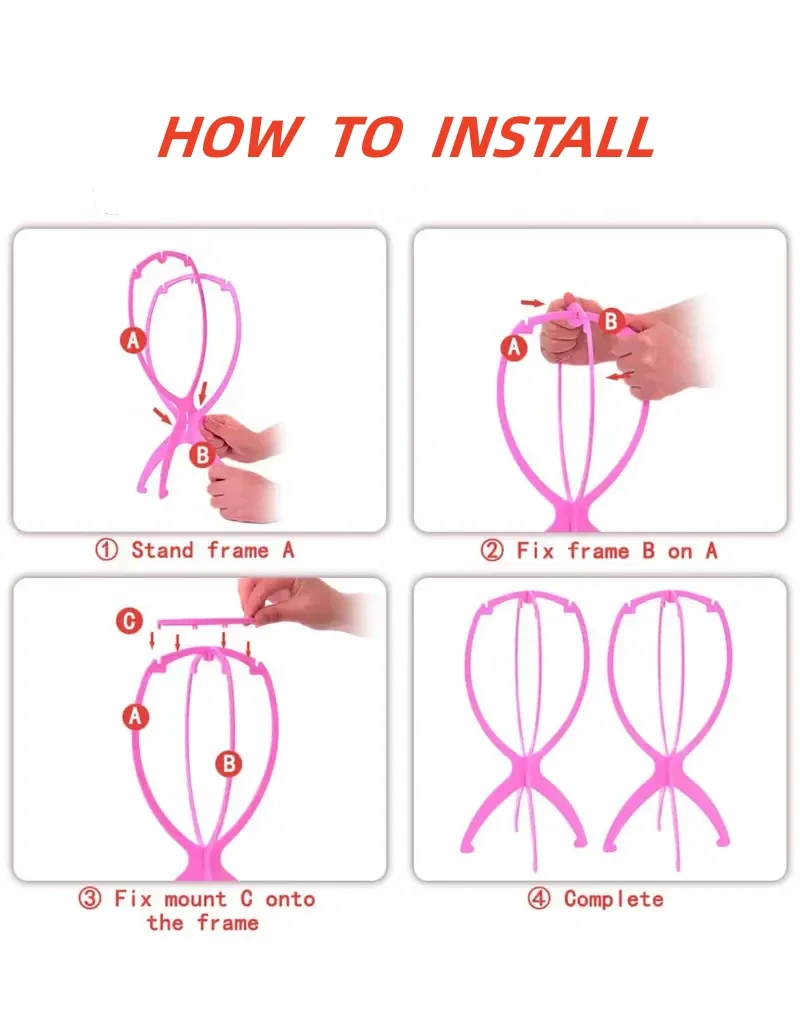 HOW TO INSTALL

A

B

① Stand frame A

A

B

② Fix frame B on A

C

A

B

③ Fix mount C onto the frame

④ Complete