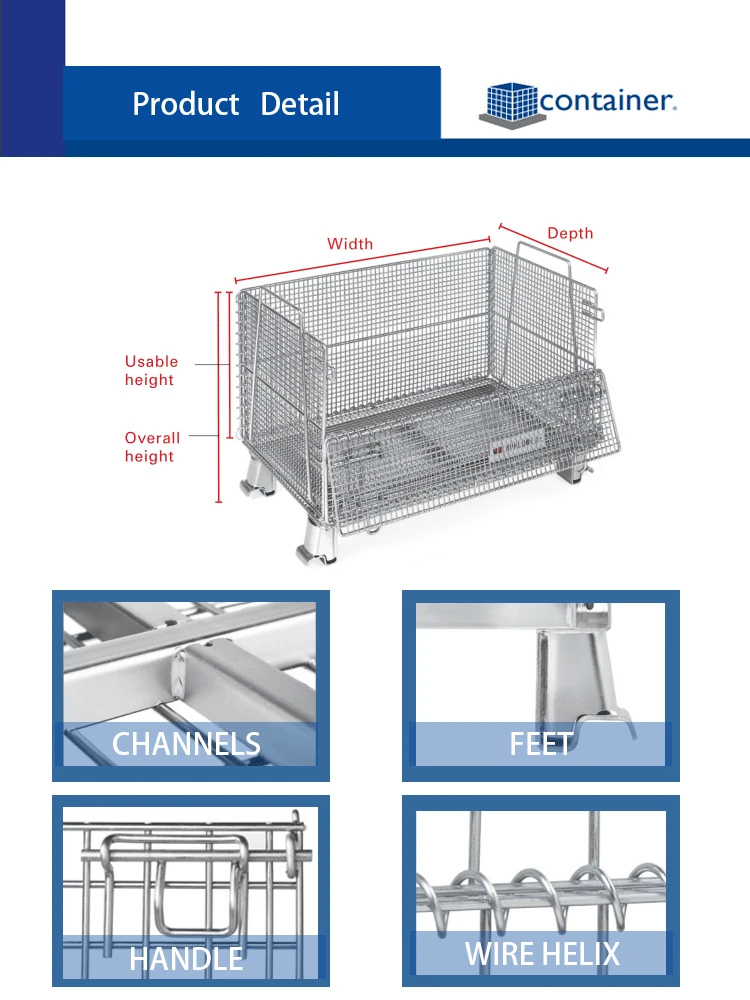 Product Detail

container.

Width

Depth

Usable height

Overall height

CHANNELS

FEET

HANDLE

WIRE HELIX