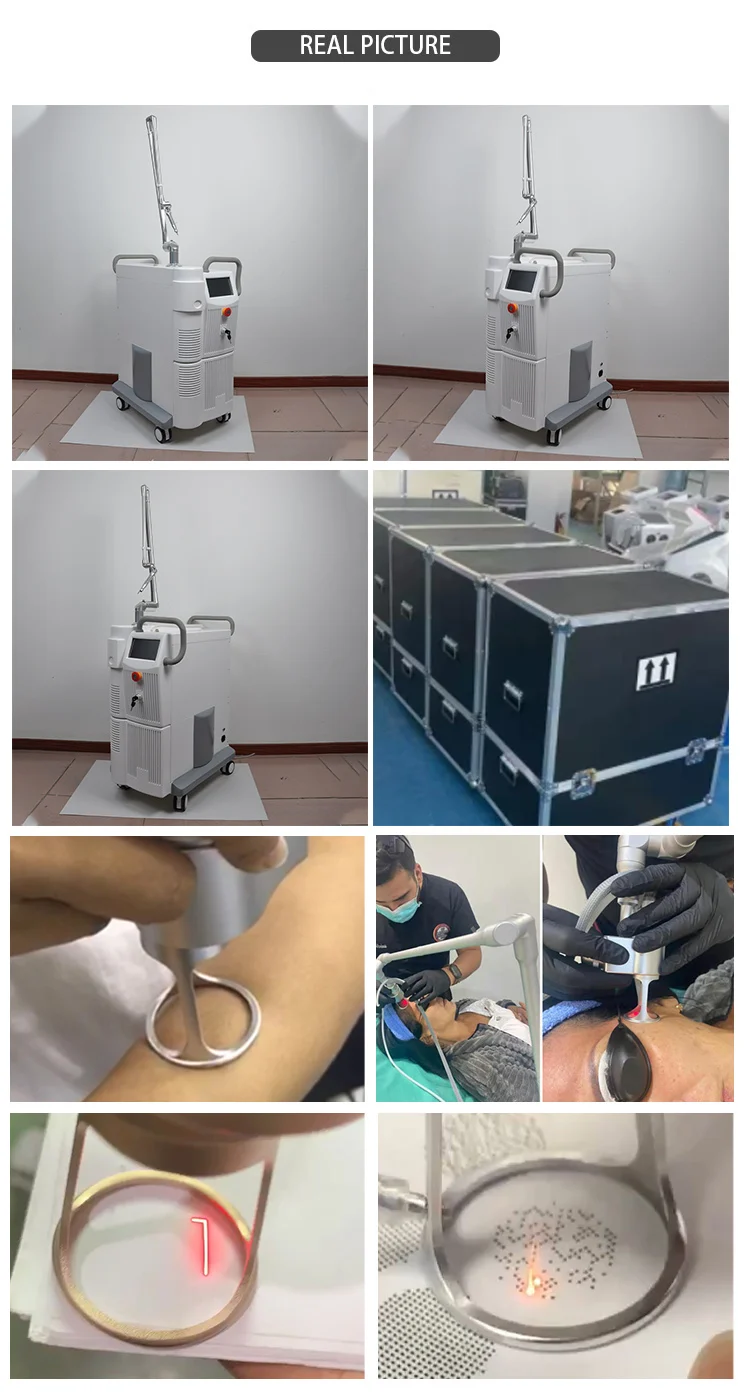 REAL PICTURE