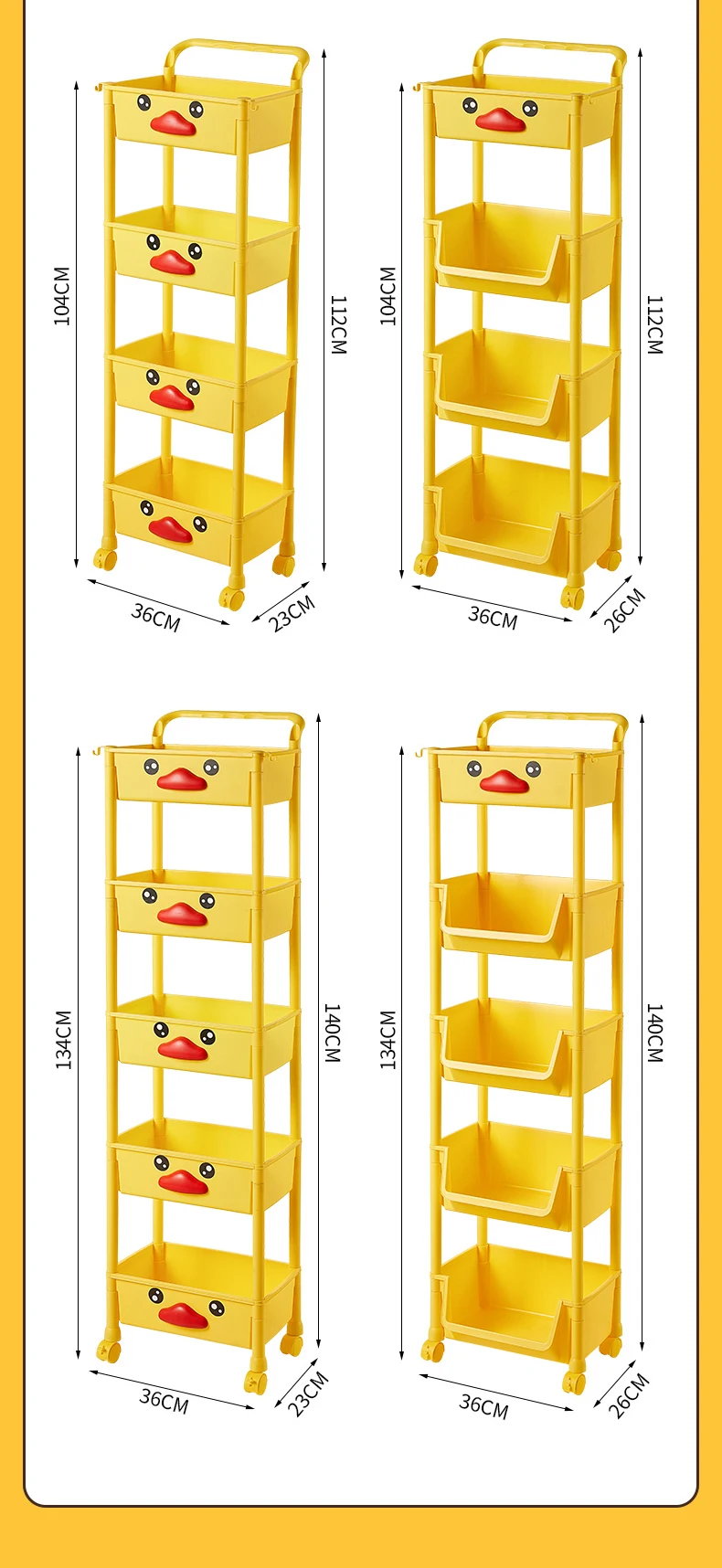 104CM
112CM
36CM
23CM

104CM
112CM
36CM
26CM

134CM
140CM
36CM
23CM

134CM
140CM
36CM
26CM