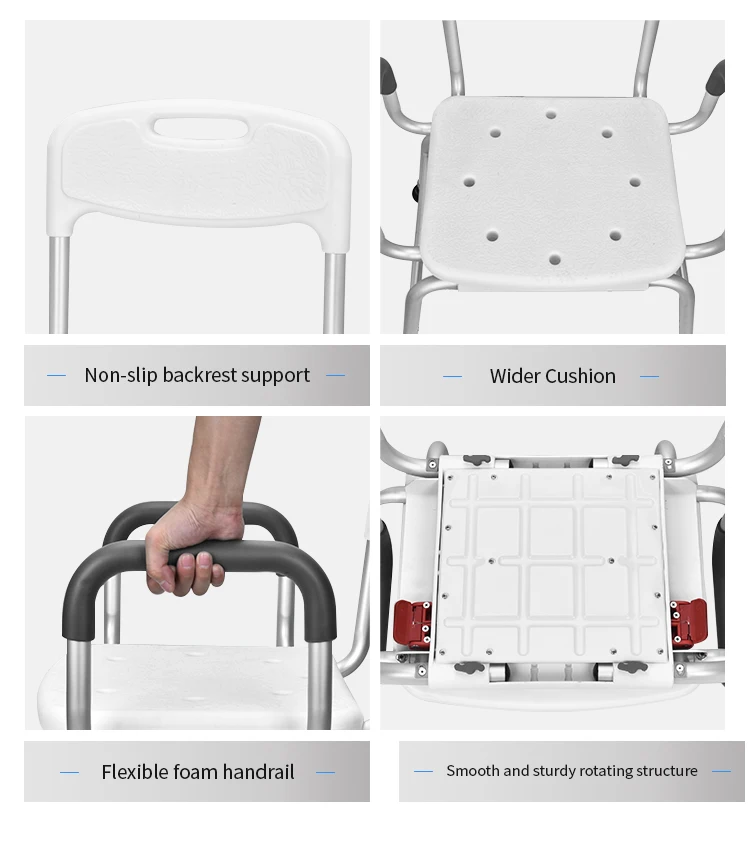 — Non-slip backrest support —

— Wider Cushion —

— Flexible foam handrail —

— Smooth and sturdy rotating structure —