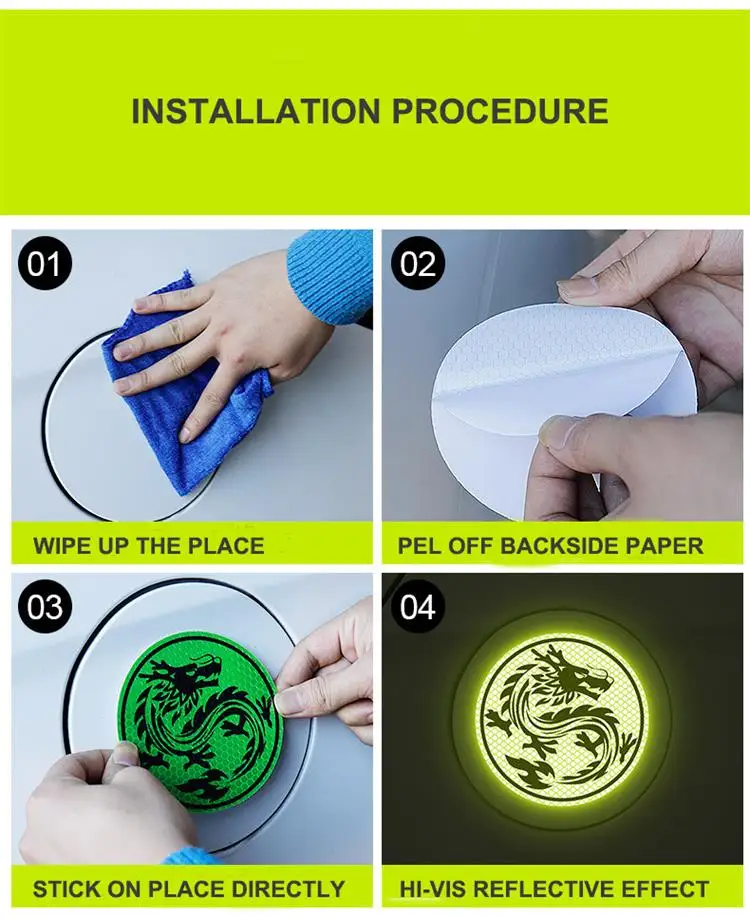 INSTALLATION PROCEDURE

01

WIPE UP THE PLACE

02

PEL OFF BACKSIDE PAPER

03

STICK ON PLACE DIRECTLY

04

HI-VIS REFLECTIVE EFFECT