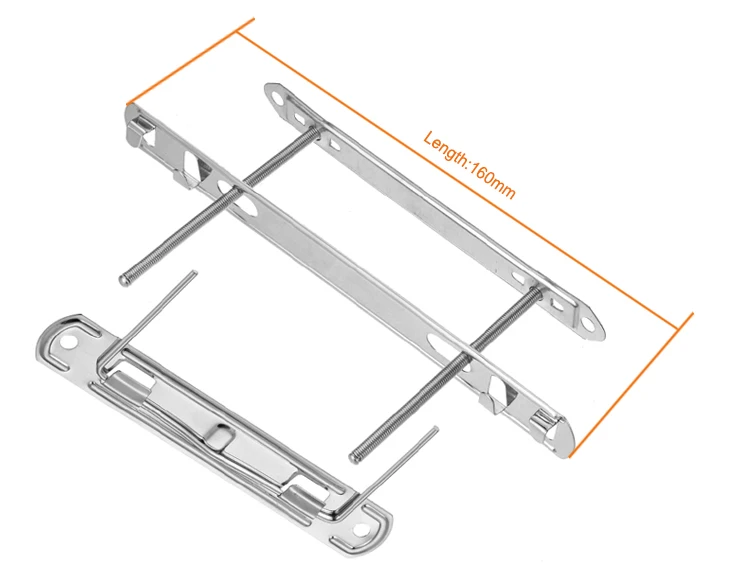 Length:160mm