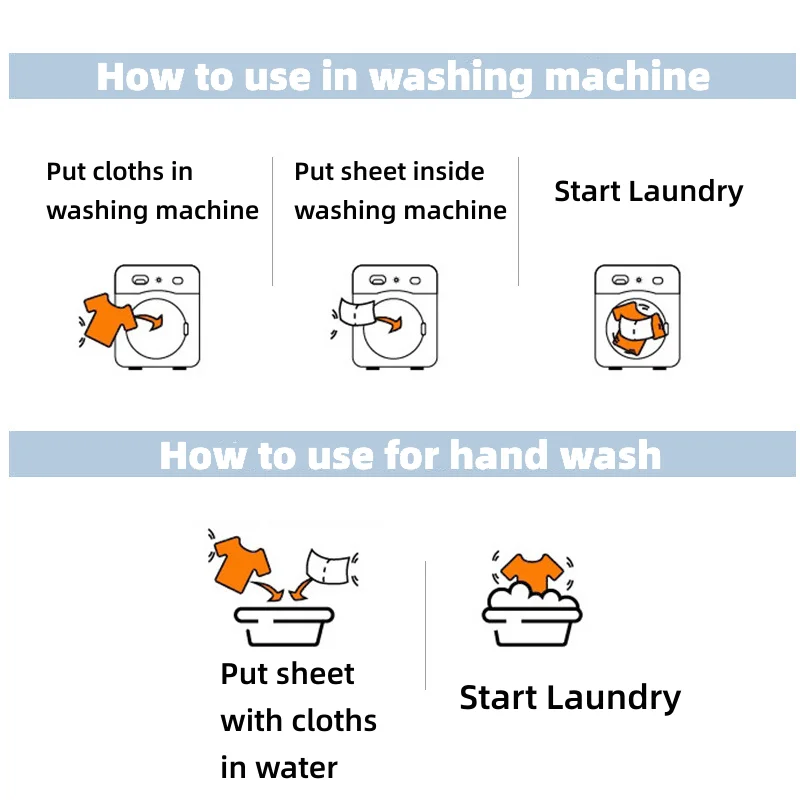 How to use in washing machine

Put cloths in washing machine

Put sheet inside washing machine

Start Laundry

How to use for hand wash

Put sheet with cloths in water

Start Laundry