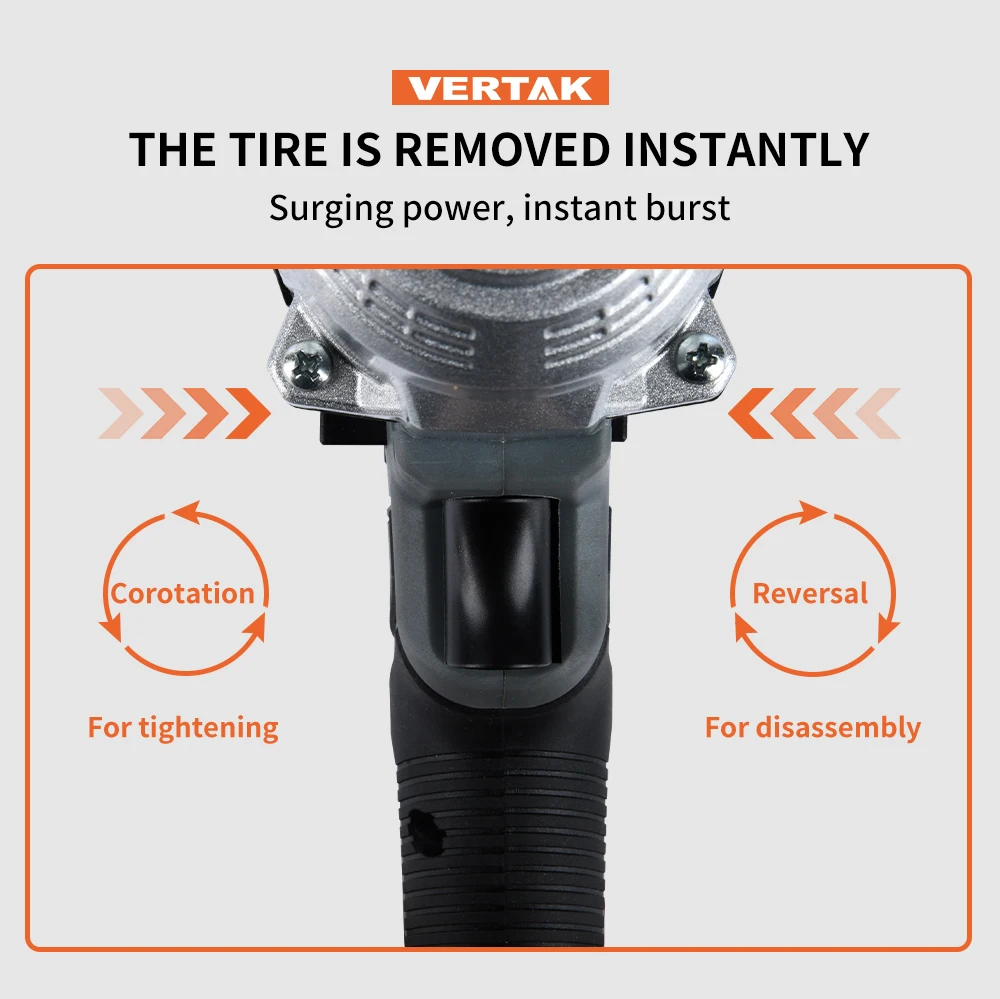 VERTAK

THE TIRE IS REMOVED INSTANTLY

Surging power, instant burst

Corotation

For tightening

Reversal

For disassembly