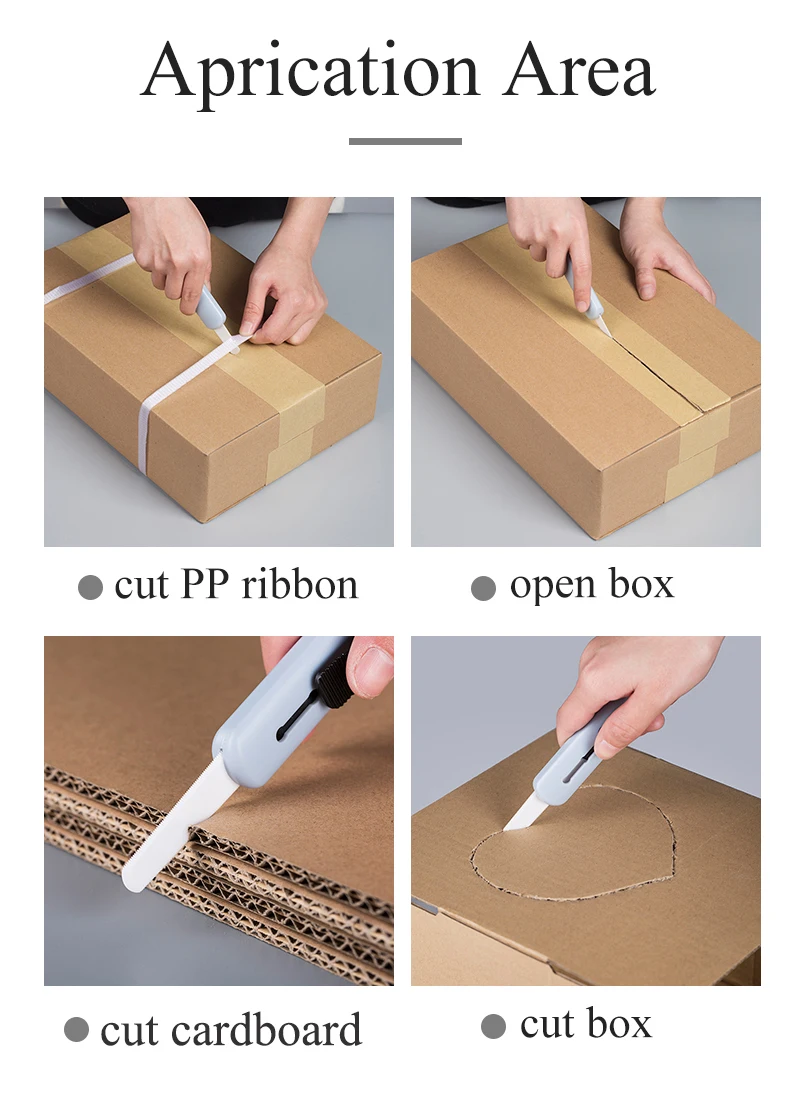 Aprication Area

● cut PP ribbon

● open box

● cut cardboard

● cut box