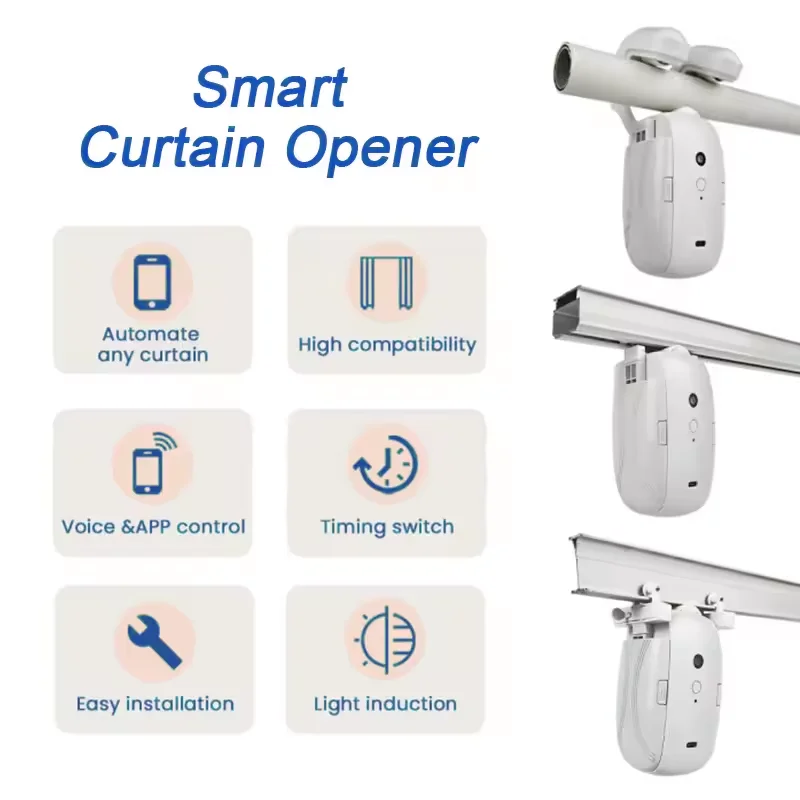 Smart Curtain Opener

Automate any curtain

High compatibility

Voice &APP control

Timing switch

Easy installation

Light induction