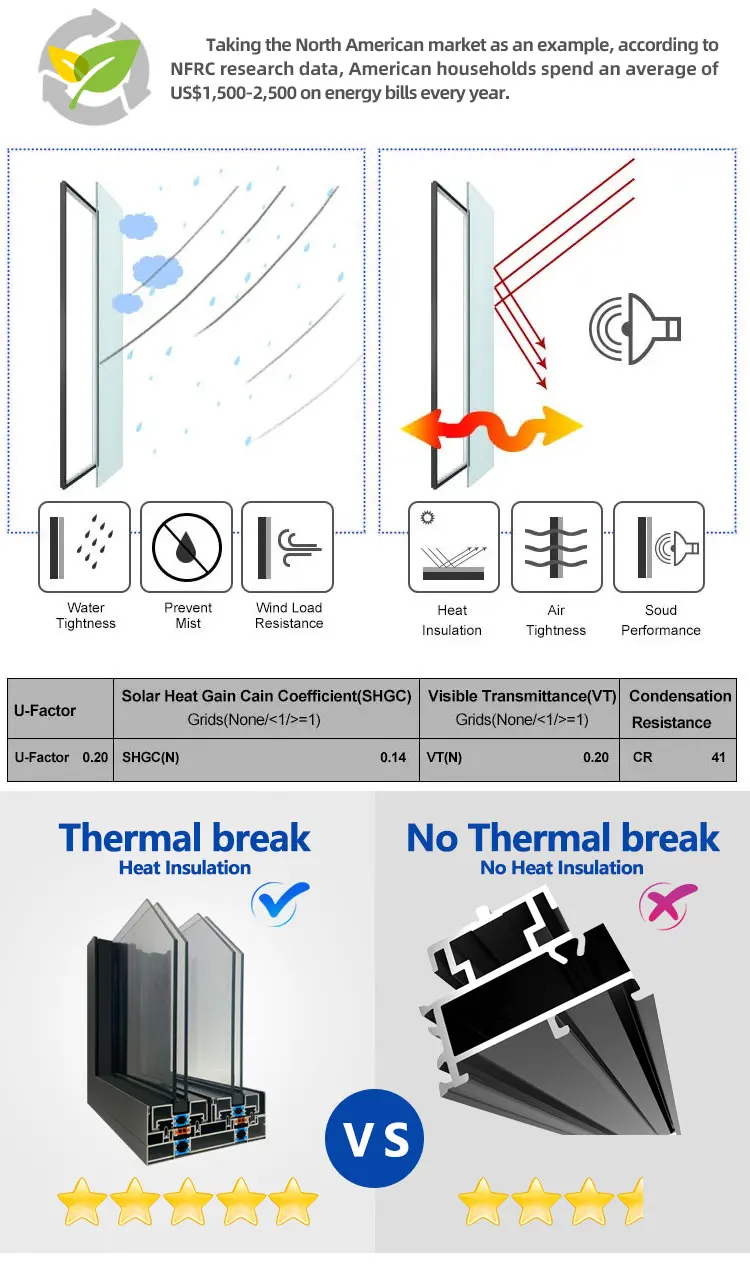 Taking the North American market as an example, according to NFRC research data, American households spend an average of US$1,500-2,500 on energy bills every year.

Water Tightness

Prevent Mist

Wind Load Resistance

Heat Insulation

Air Tightness

Soud Performance

| U-Factor | Solar Heat Gain Cain Coefficient(SHGC) Grids(None/<1/>=1) | Visible Transmittance(VT) Grids(None/<1/>=1) | Condensation Resistance |
|---|---|---|---|
| U-Factor 0.20 | SHGC(N) 0.14 | VT(N) 0.20 | CR 41 |

Thermal break
Heat Insulation

No Thermal break
No Heat Insulation

VS