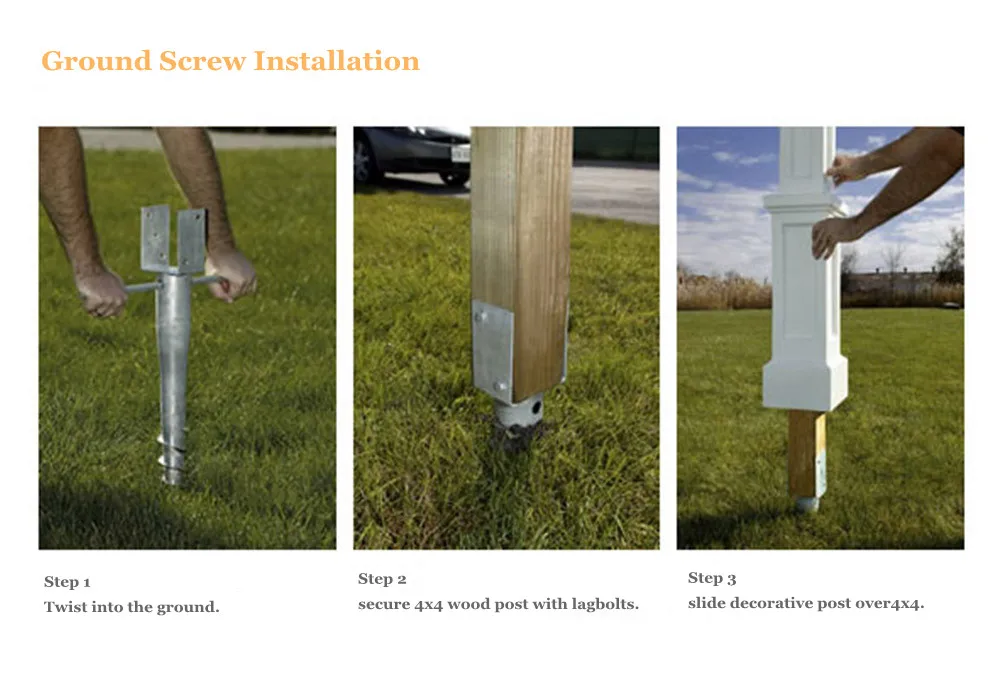 Ground Screw Installation

Step 1
Twist into the ground.

Step 2
secure 4x4 wood post with lagbolts.

Step 3
slide decorative post over4x4.