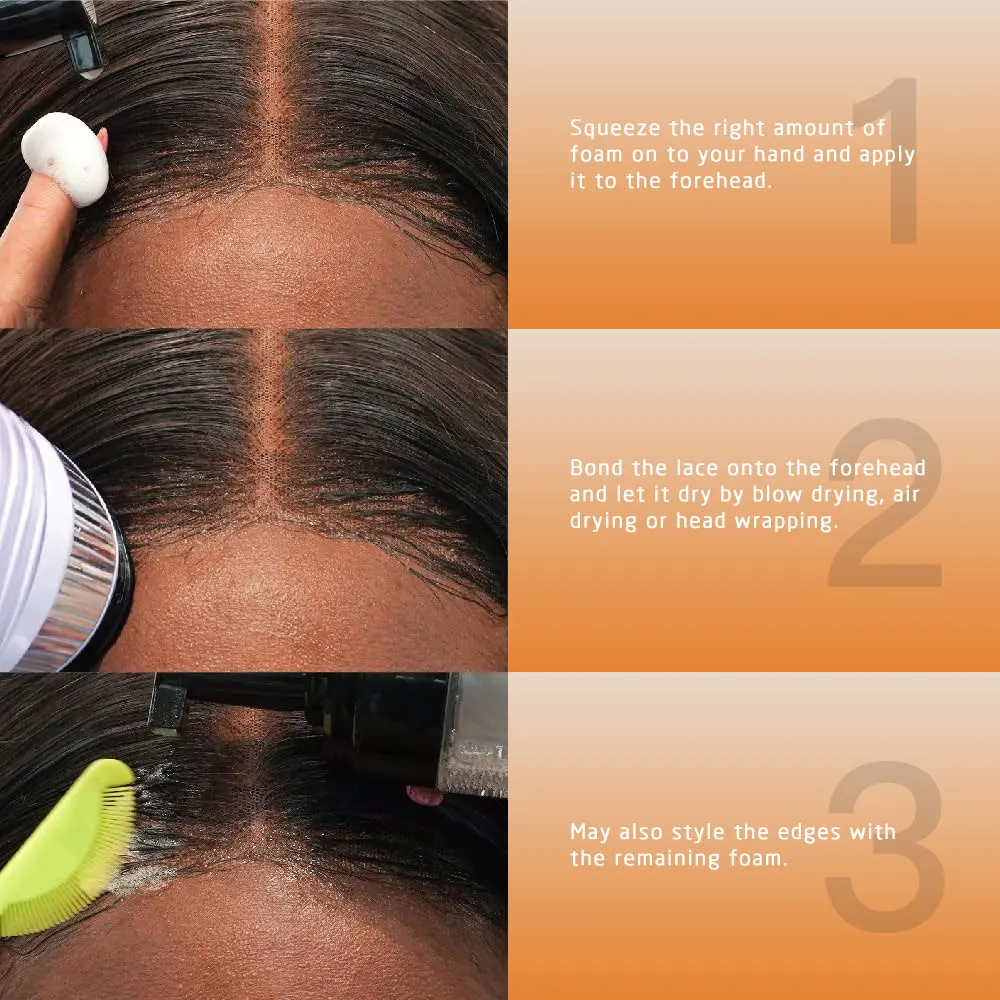 1

Squeeze the right amount of foam on to your hand and apply it to the forehead.

2

Bond the lace onto the forehead and let it dry by blow drying, air drying or head wrapping.

3

May also style the edges with the remaining foam.