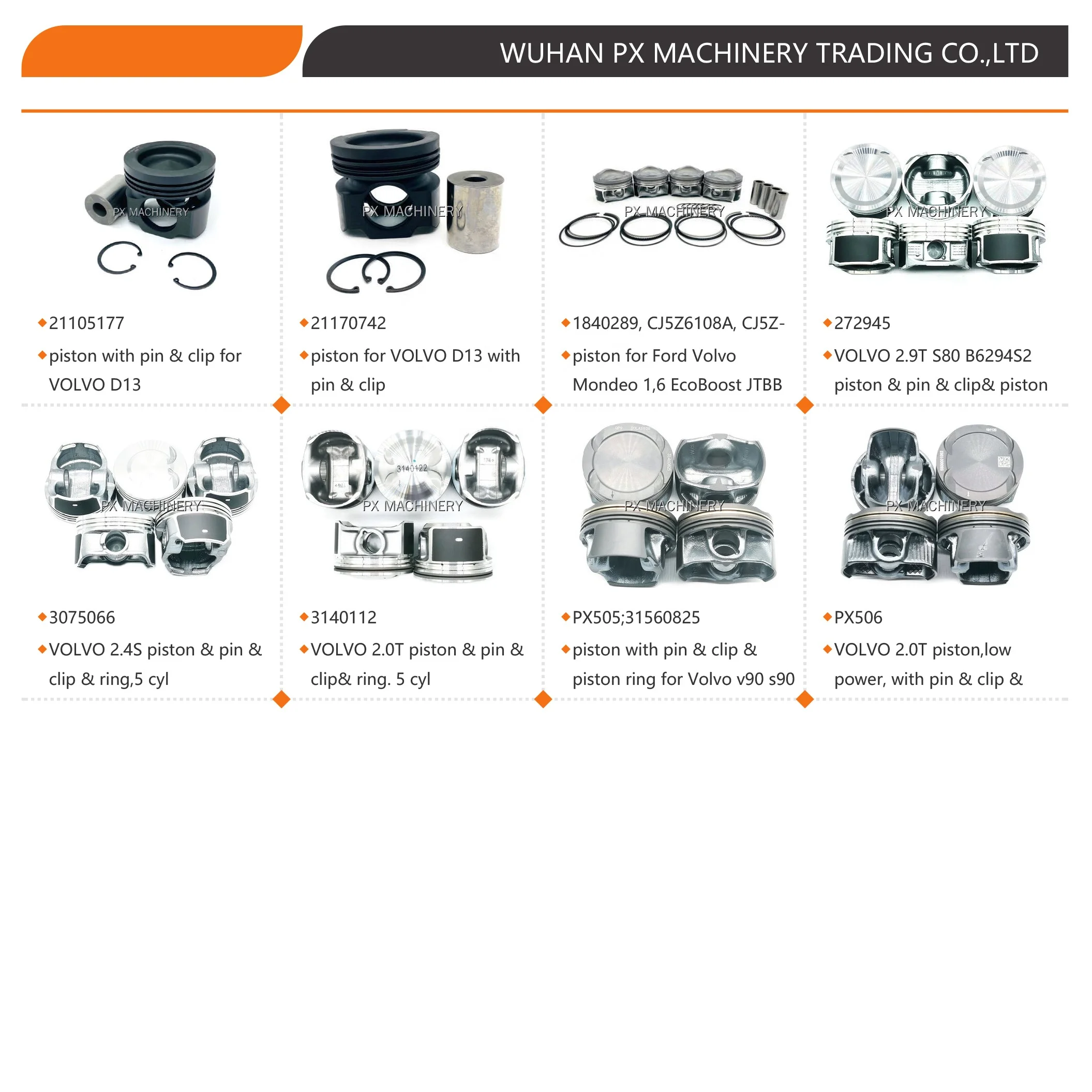 WUHAN PX MACHINERY TRADING CO.,LTD

PX MACHINERY

◆21105177

◆piston with pin & clip for VOLVO D13

PX MACHINERY

◆21170742

◆piston for VOLVO D13 with pin & clip

PX MACHINERY

◆1840289, CJ5Z6108A, CJ5Z-

◆piston for Ford Volvo Mondeo 1,6 EcoBoost JTBB

PX MACHINERY

◆272945

◆VOLVO 2.9T S80 B6294S2 piston & pin & clip& piston

PX MACHINERY

◆3075066

◆VOLVO 2.4S piston & pin & clip & ring,5 cyl

3140122

PX MACHINERY

◆3140112

◆VOLVO 2.0T piston & pin & clip& ring. 5 cyl

PX MACHINERY

◆PX505;31560825

◆piston with pin & clip & piston ring for Volvo v90 s90

PX MACHINERY

◆PX506

◆VOLVO 2.0T piston,low power, with pin & clip &