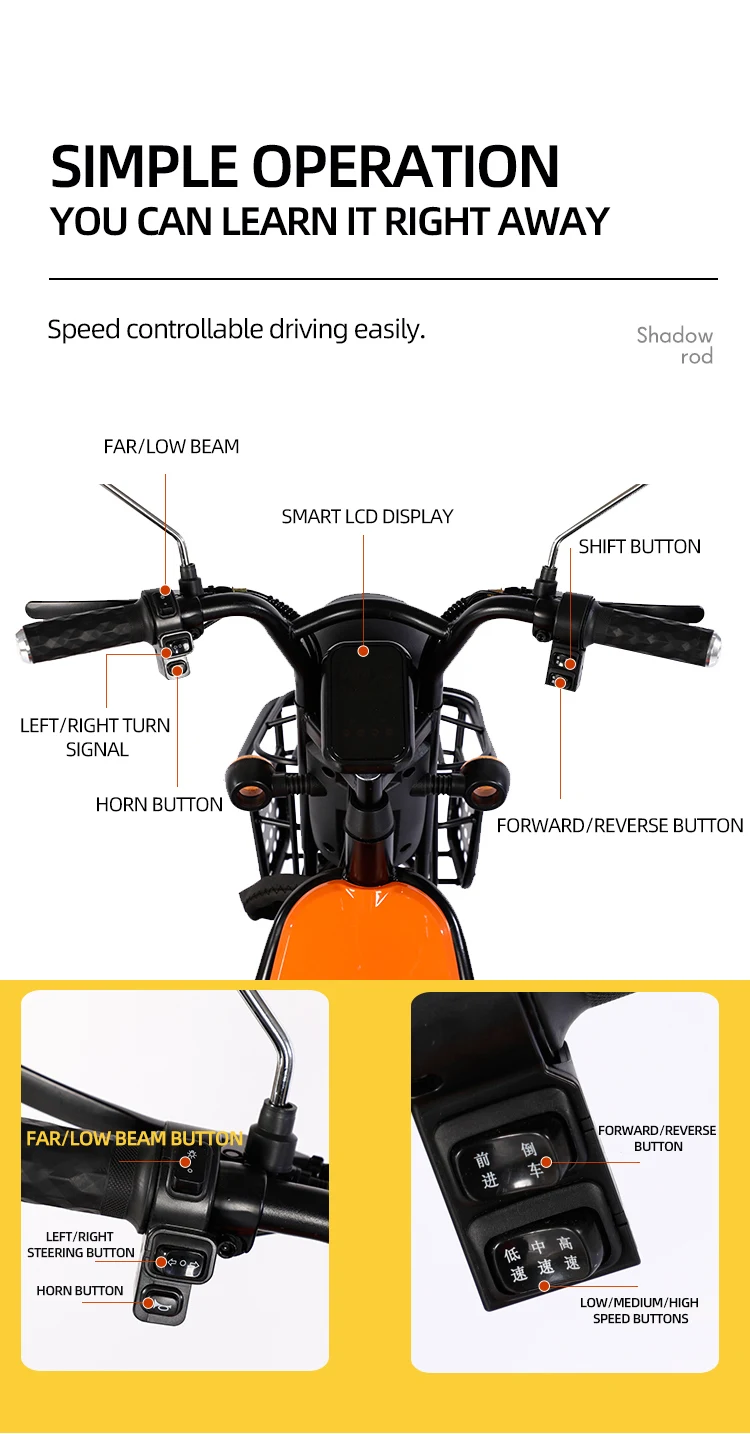 SIMPLE OPERATION
YOU CAN LEARN IT RIGHT AWAY

Speed controllable driving easily.

Shadow rod

FAR/LOW BEAM

SMART LCD DISPLAY

SHIFT BUTTON

LEFT/RIGHT TURN SIGNAL

HORN BUTTON

FORWARD/REVERSE BUTTON

FAR/LOW BEAM BUTTON

LEFT/RIGHT STEERING BUTTON

HORN BUTTON

FORWARD/REVERSE BUTTON

前进 倒车

低速 中速 高速

LOW/MEDIUM/HIGH SPEED BUTTONS