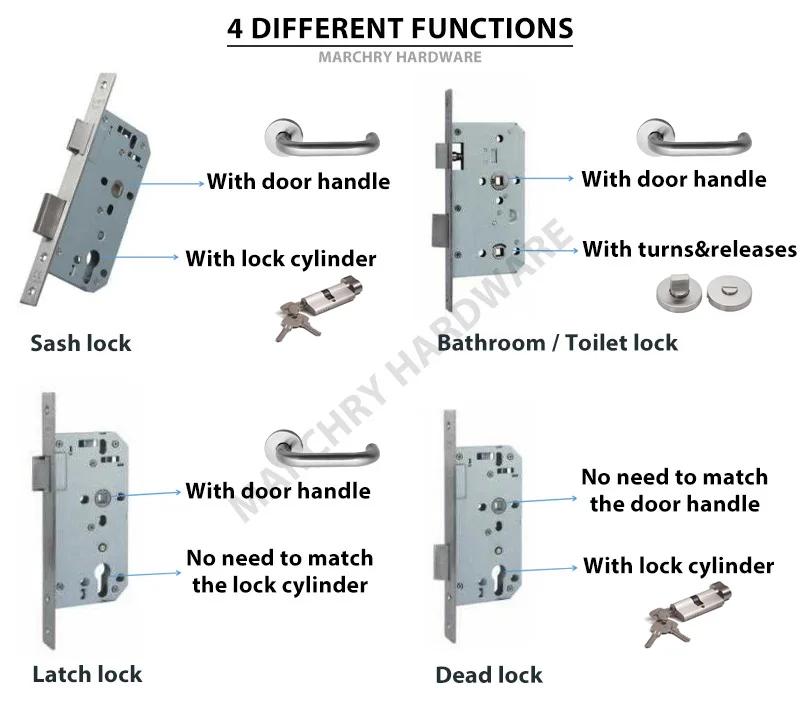 4 DIFFERENT FUNCTIONS

MARCHRY HARDWARE

With door handle

With lock cylinder

Sash lock

With door handle

With turns&releases

Bathroom / Toilet lock

MARCHRY HARDWARE

With door handle

No need to match the lock cylinder

Latch lock

No need to match the door handle

With lock cylinder

Dead lock