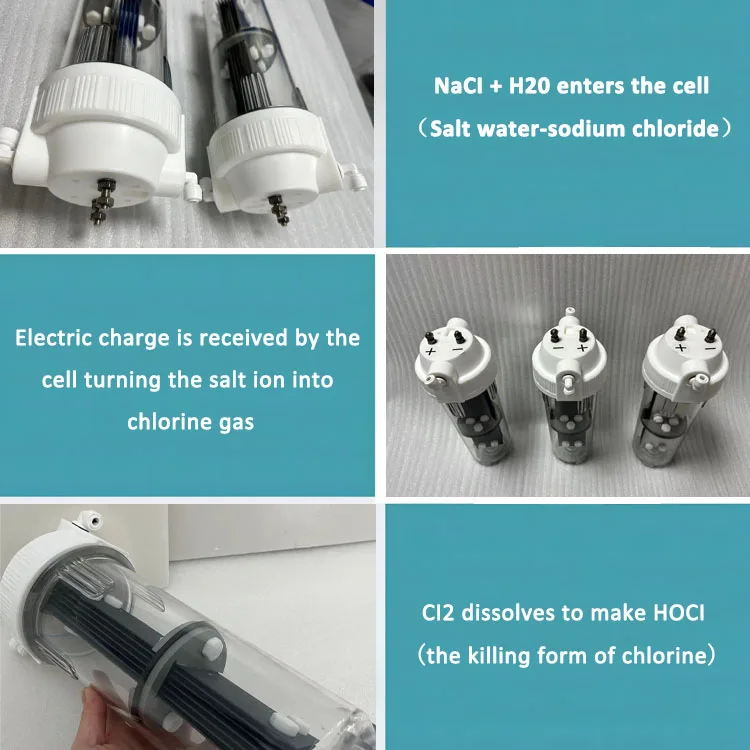 NaCl + H20 enters the cell
（Salt water-sodium chloride）

Electric charge is received by the cell turning the salt ion into chlorine gas

+ −

− +

+ −

Cl2 dissolves to make HOCl
（the killing form of chlorine）