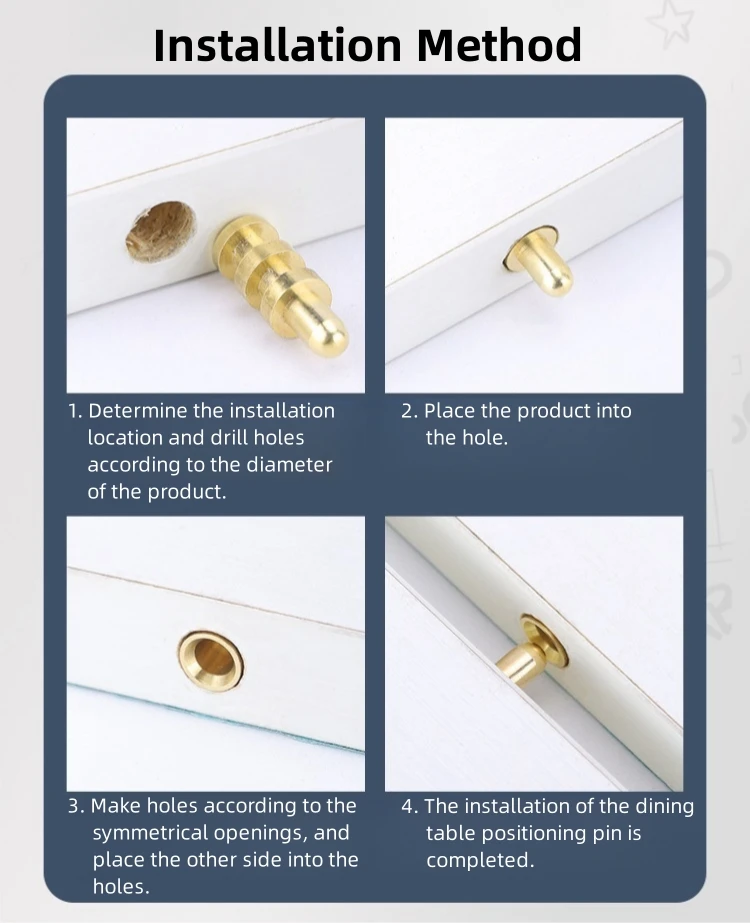 Installation Method

1. Determine the installation location and drill holes according to the diameter of the product.

2. Place the product into the hole.

3. Make holes according to the symmetrical openings, and place the other side into the holes.

4. The installation of the dining table positioning pin is completed.